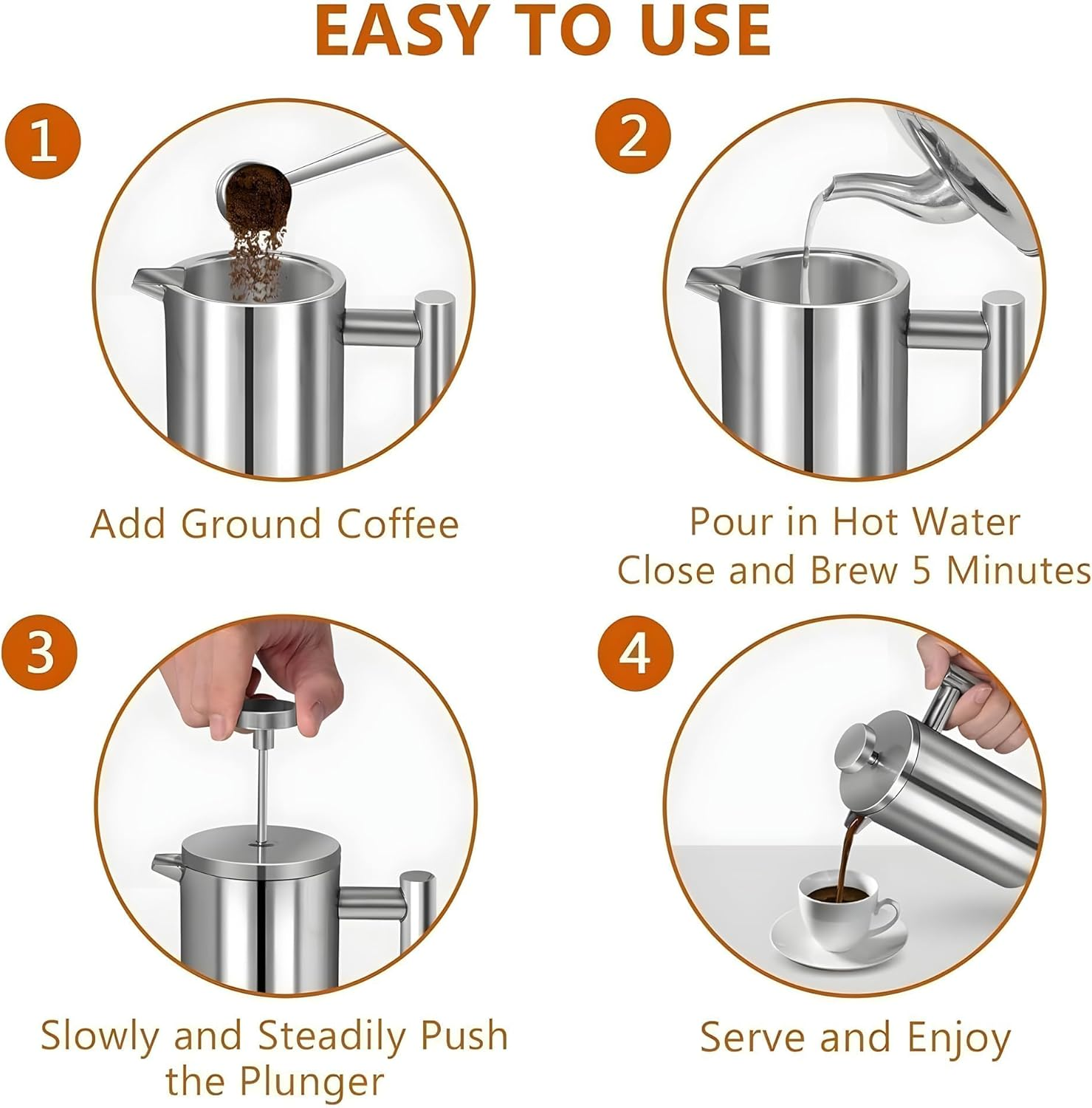 EASY TO USE

1

Add Ground Coffee

2

Pour in Hot Water
Close and Brew 5 Minutes

3

Slowly and Steadily Push the Plunger

4

Serve and Enjoy