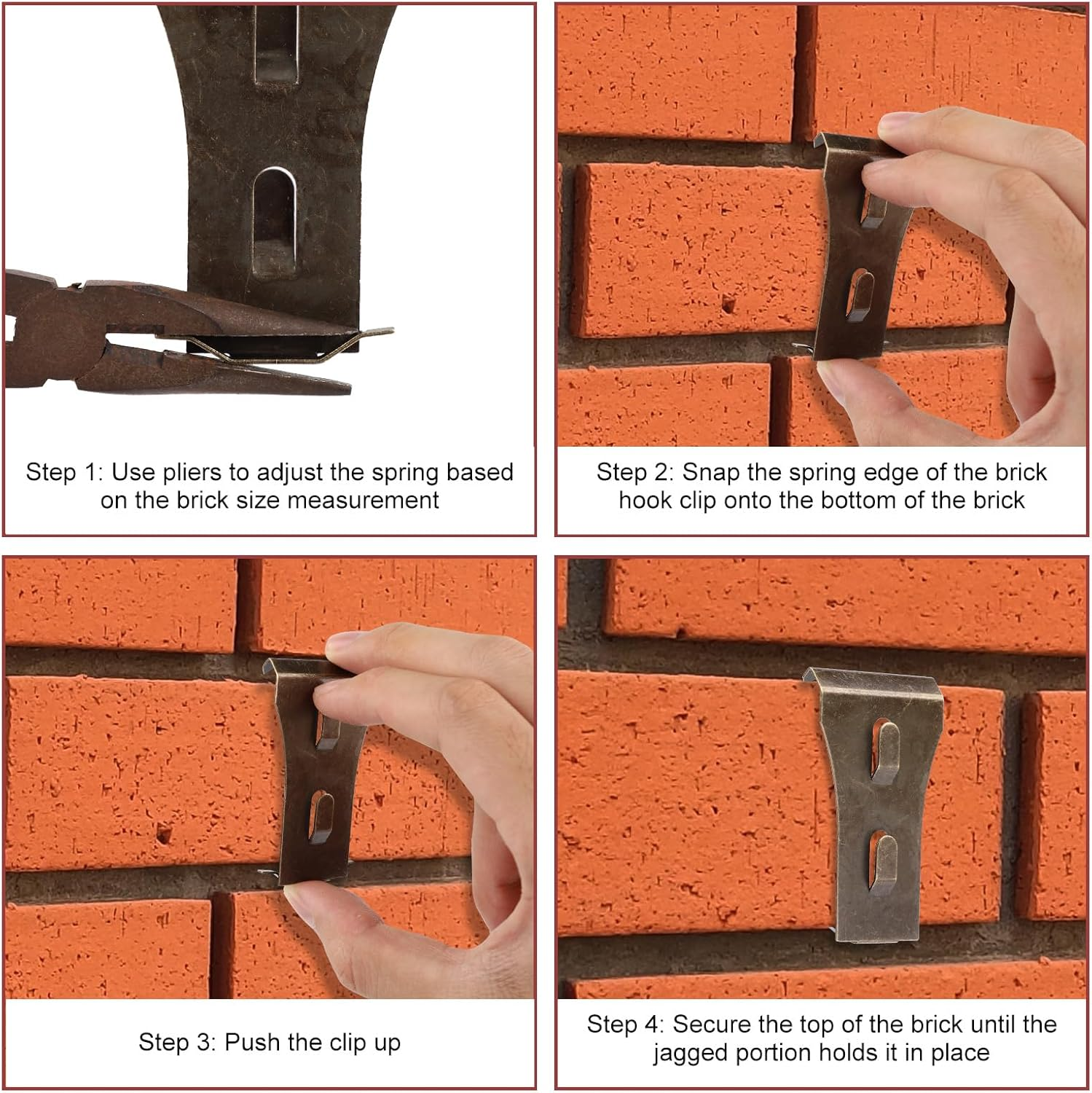 Step 1: Use pliers to adjust the spring based on the brick size measurement

Step 2: Snap the spring edge of the brick hook clip onto the bottom of the brick

Step 3: Push the clip up

Step 4: Secure the top of the brick until the jagged portion holds it in place