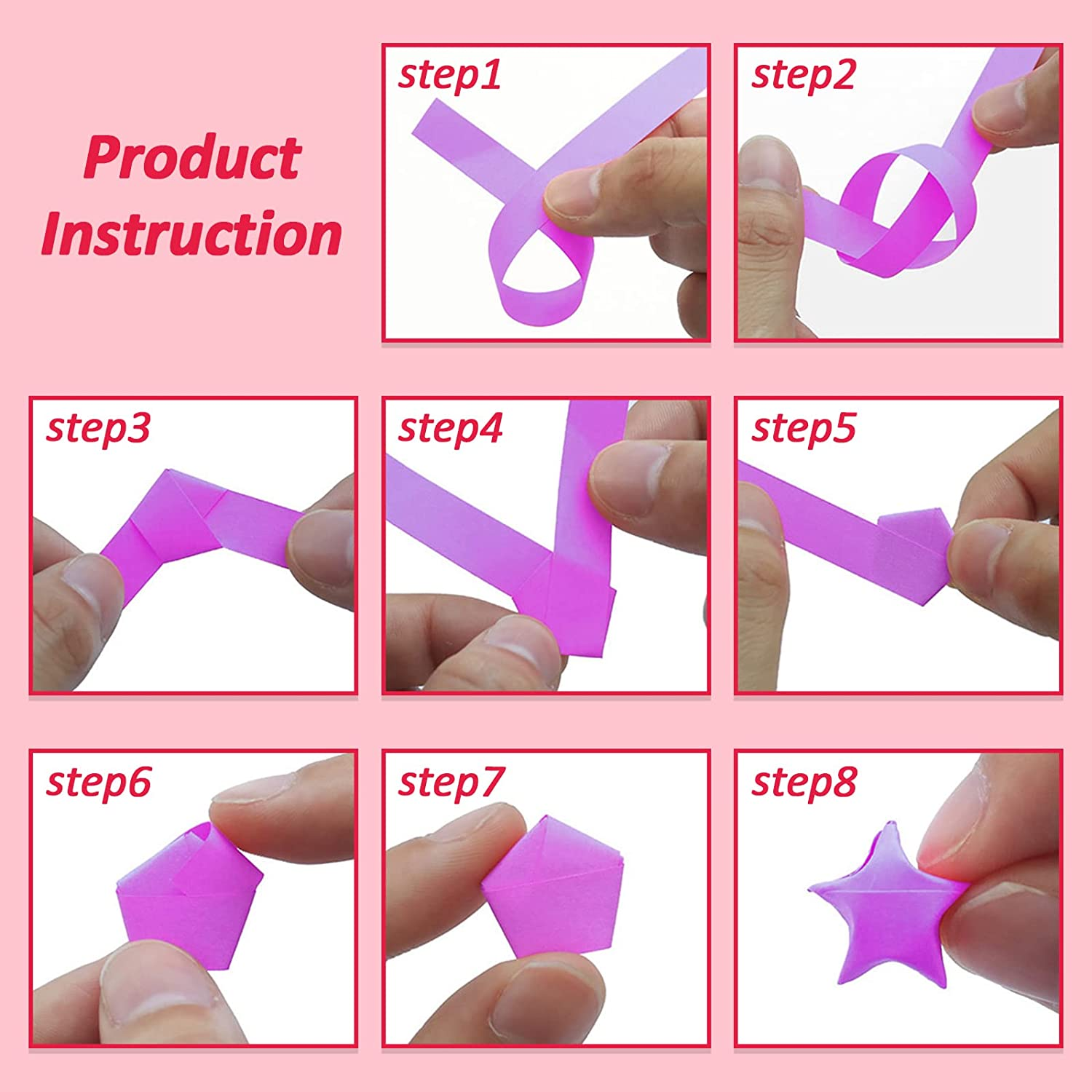 Product Instruction

step1

step2

step3

step4

step5

step6

step7

step8