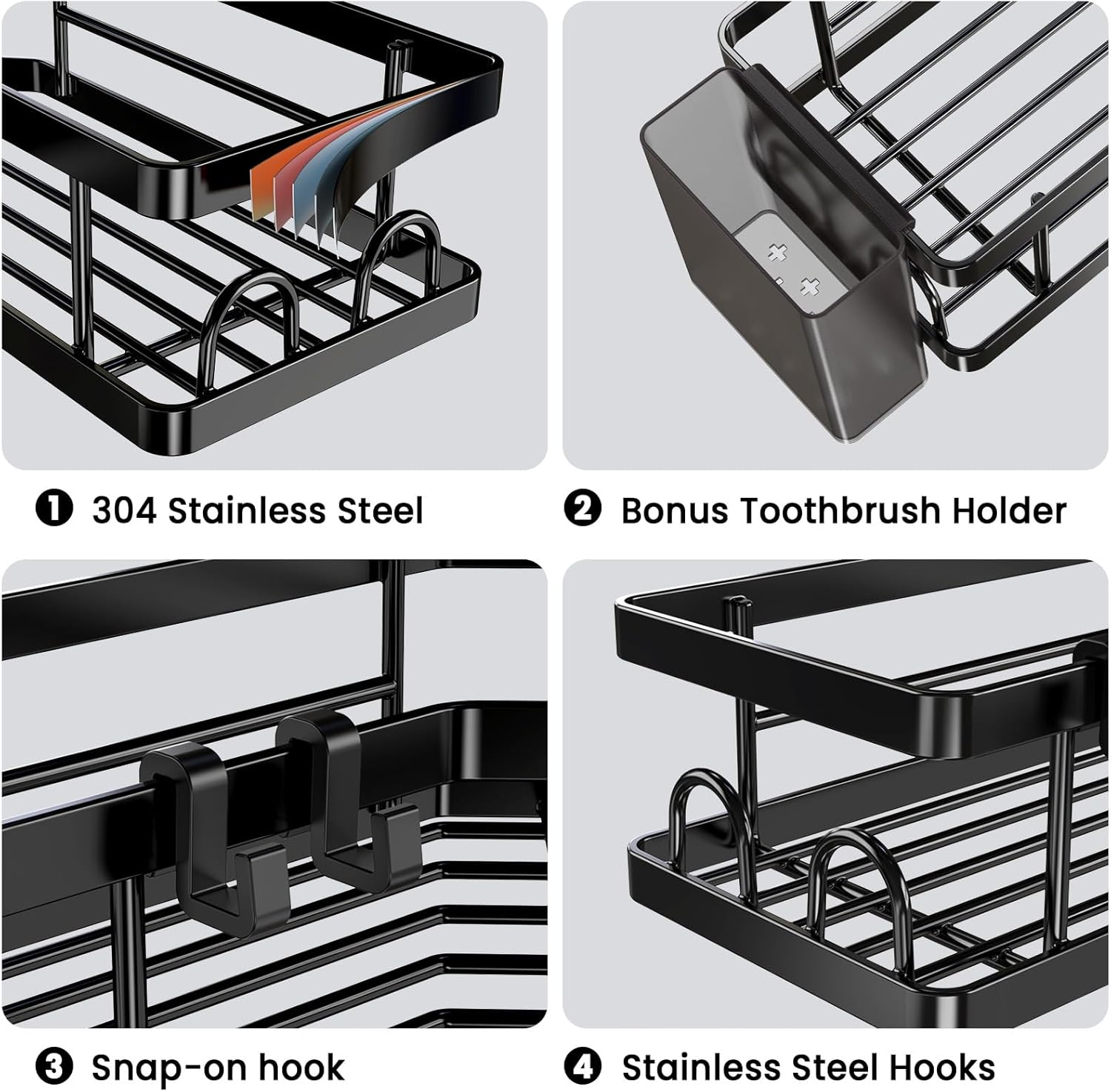 ❶ 304 Stainless Steel

❷ Bonus Toothbrush Holder

❸ Snap-on hook

❹ Stainless Steel Hooks