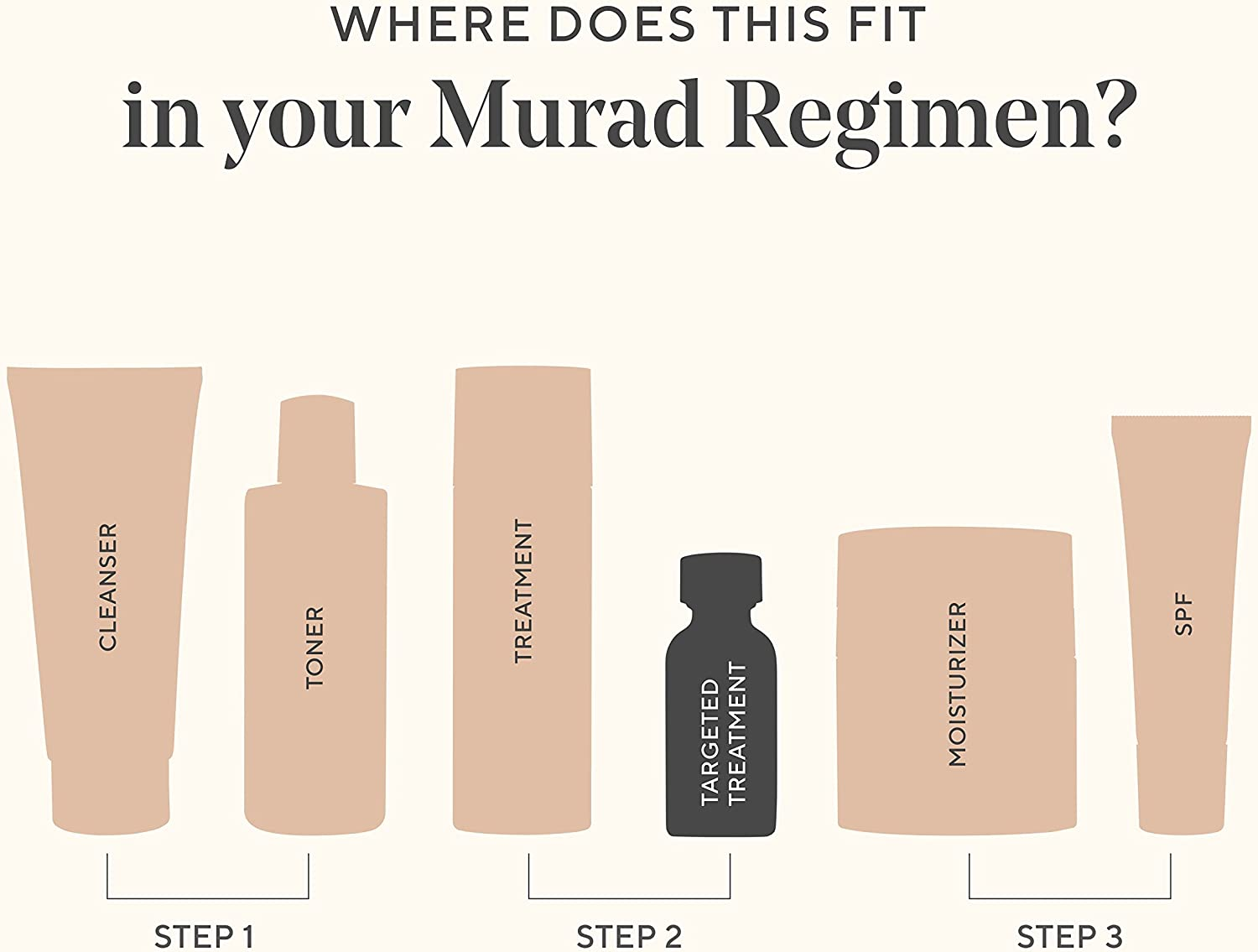 WHERE DOES THIS FIT
in your Murad Regimen?

CLEANSER

TONER

TREATMENT

TARGETED TREATMENT

MOISTURIZER

SPF

STEP 1

STEP 2

STEP 3