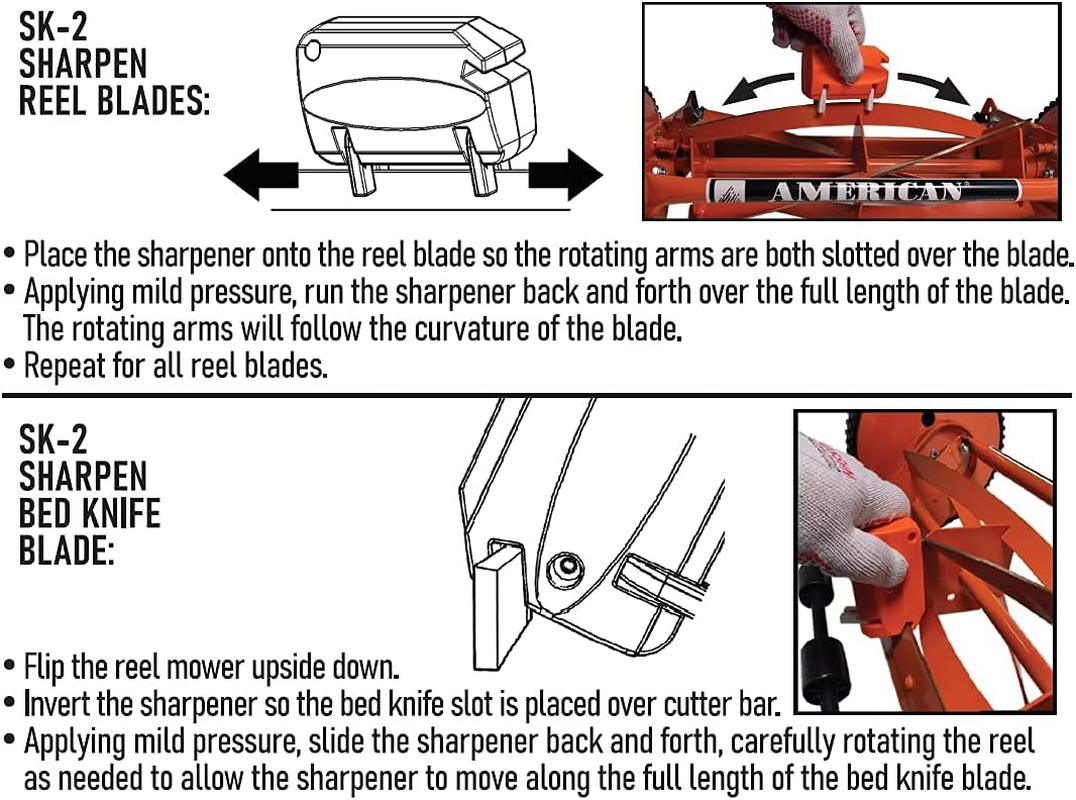 SK-2
SHARPEN
REEL BLADES:

AMERICAN

• Place the sharpener onto the reel blade so the rotating arms are both slotted over the blade.
• Applying mild pressure, run the sharpener back and forth over the full length of the blade. The rotating arms will follow the curvature of the blade.
• Repeat for all reel blades.

SK-2
SHARPEN
BED KNIFE
BLADE:

• Flip the reel mower upside down.
• Invert the sharpener so the bed knife slot is placed over cutter bar.
• Applying mild pressure, slide the sharpener back and forth, carefully rotating the reel as needed to allow the sharpener to move along the full length of the bed knife blade.