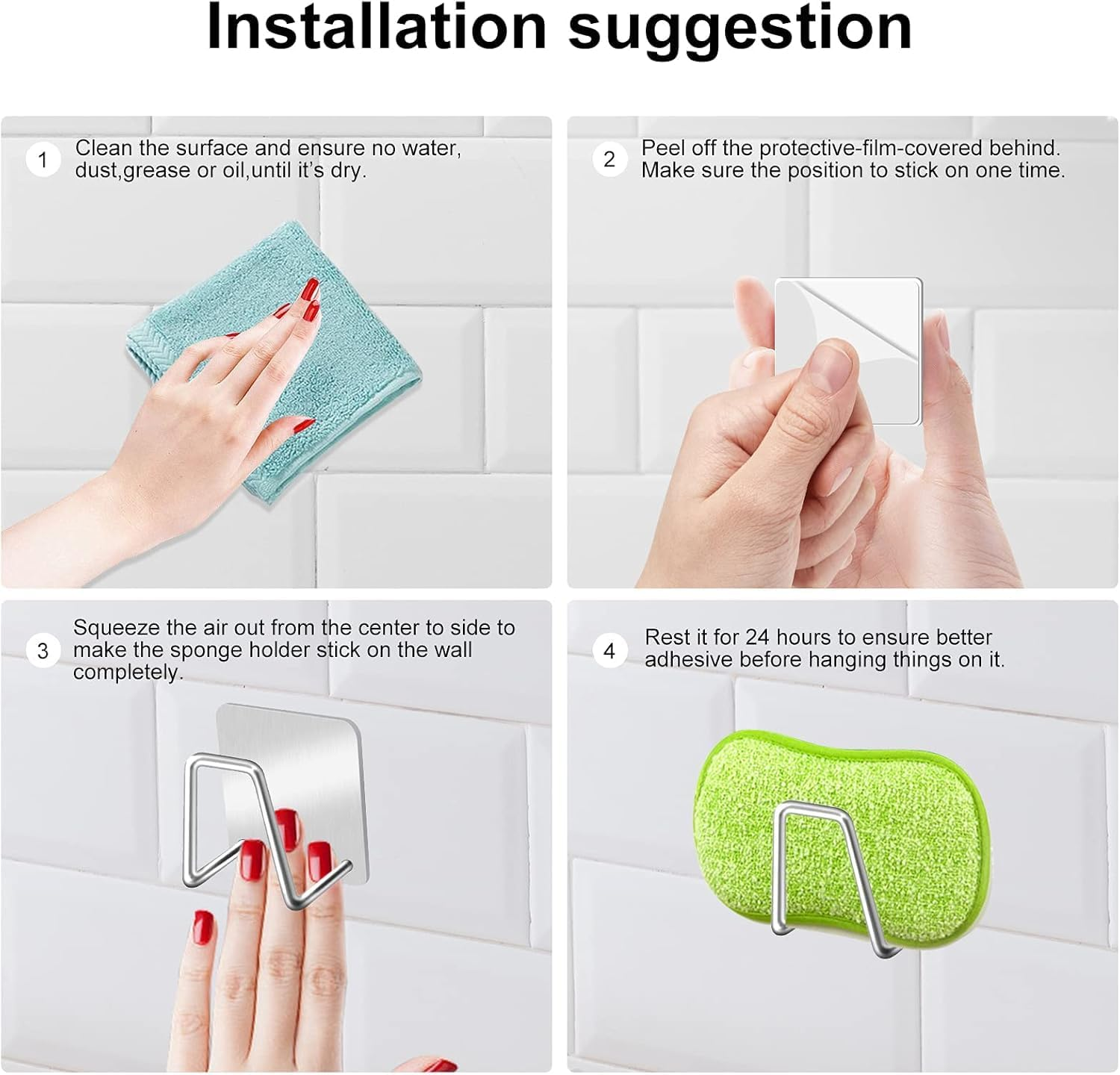 Installation suggestion

1 Clean the surface and ensure no water, dust,grease or oil,until it's dry.

2 Peel off the protective-film-covered behind. Make sure the position to stick on one time.

3 Squeeze the air out from the center to side to make the sponge holder stick on the wall completely.

4 Rest it for 24 hours to ensure better adhesive before hanging things on it.