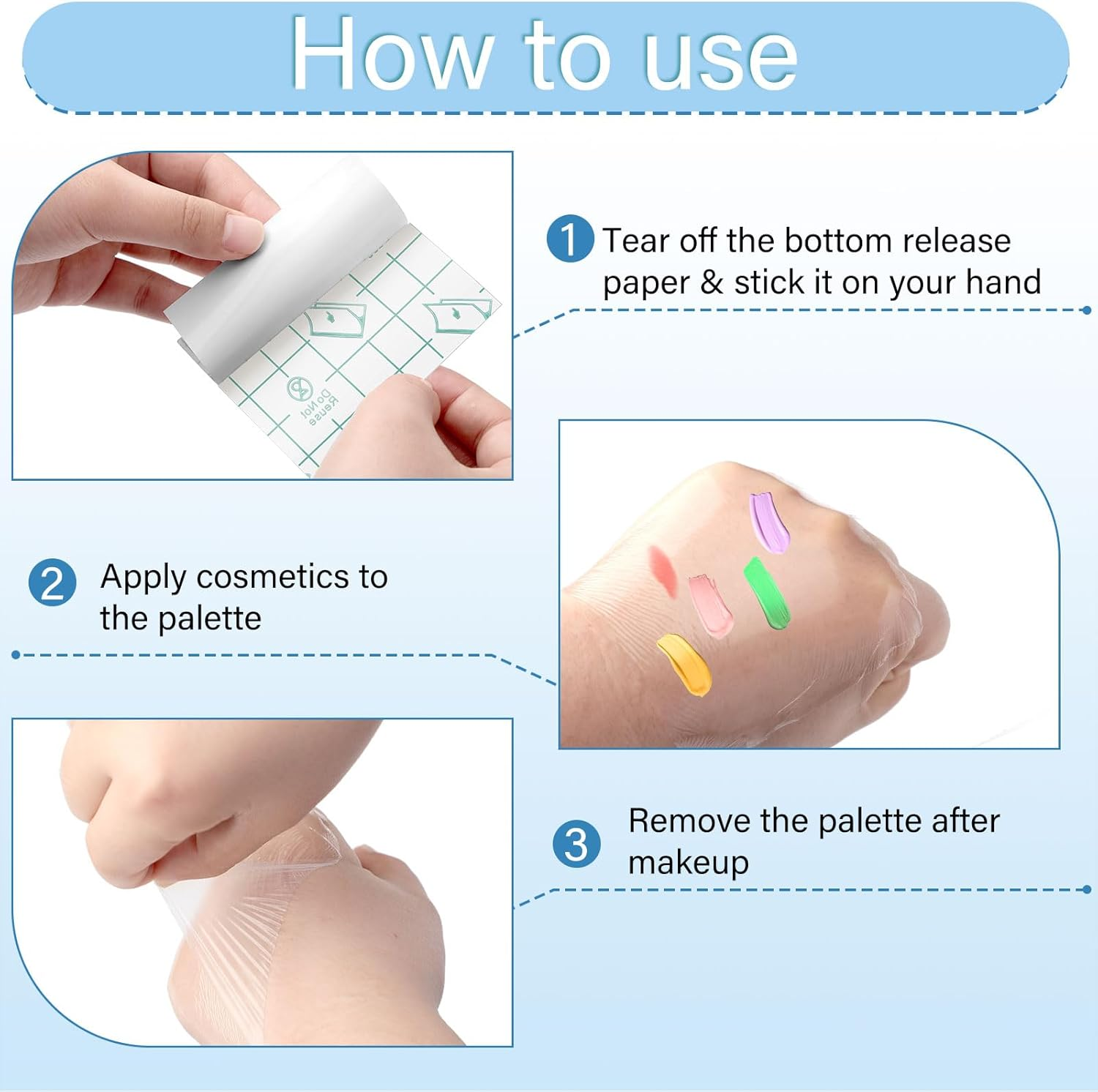 How to use

1 Tear off the bottom release paper & stick it on your hand

Do Not Reuse

2 Apply cosmetics to the palette

3 Remove the palette after makeup