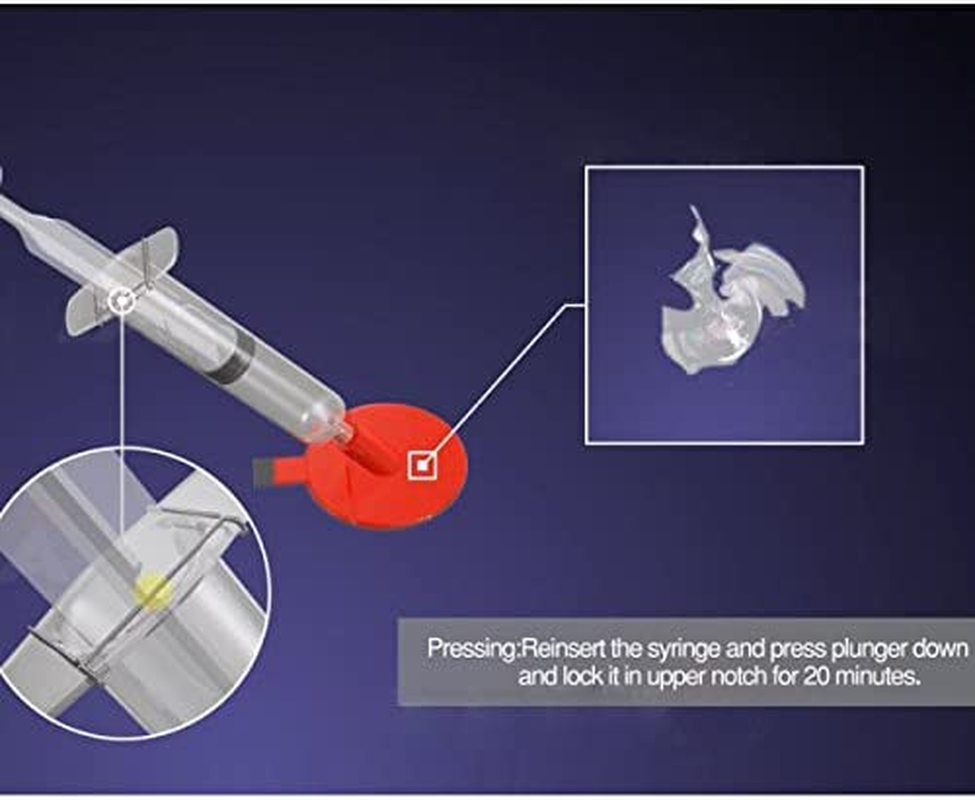 Pressing:Reinsert the syringe and press plunger down and lock it in upper notch for 20 minutes.