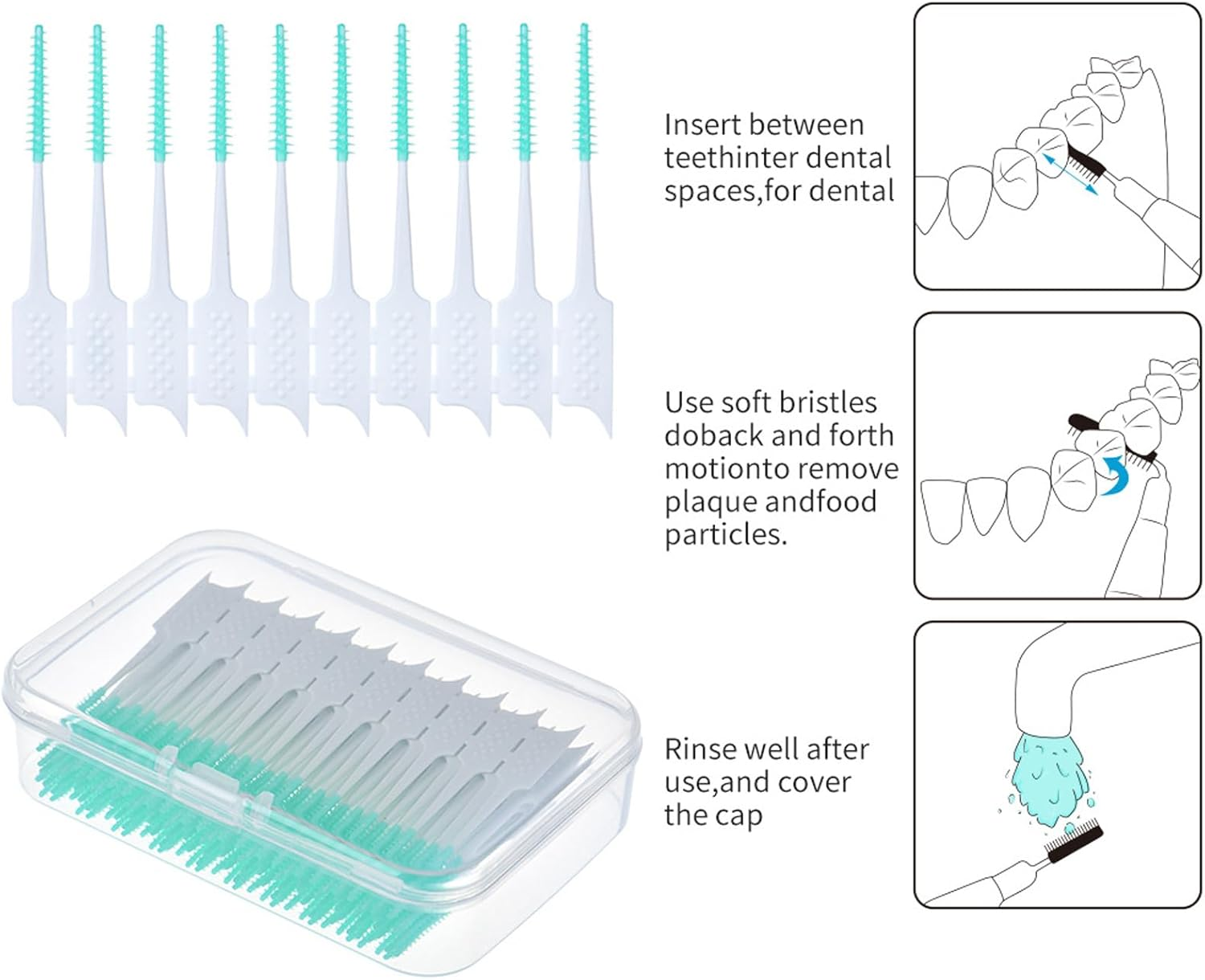 Insert between teethinter dental spaces,for dental

Use soft bristles doback and forth motionto remove plaque andfood particles.

Rinse well after use,and cover the cap