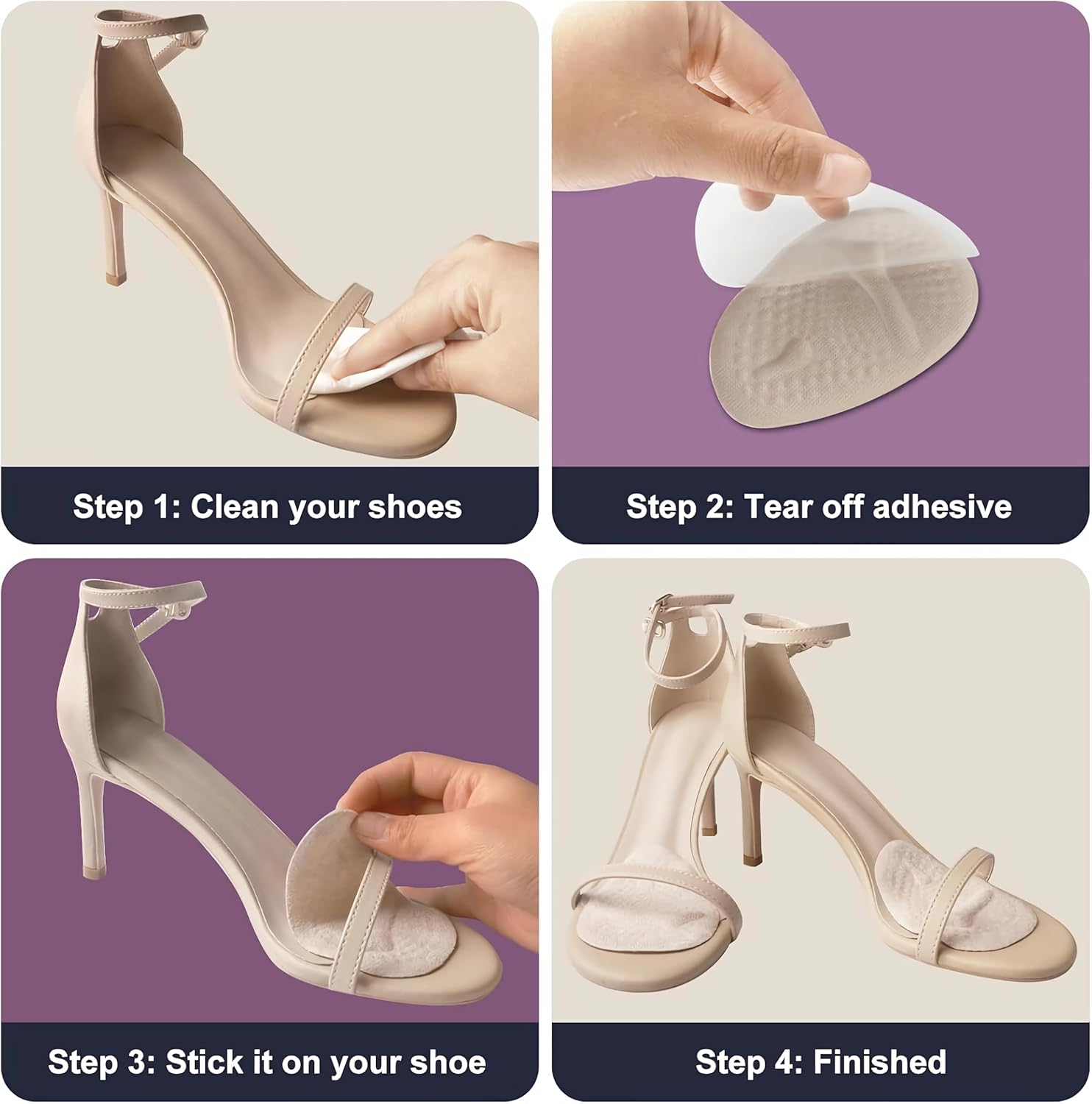 Step 1: Clean your shoes

Step 2: Tear off adhesive

Step 3: Stick it on your shoe

Step 4: Finished