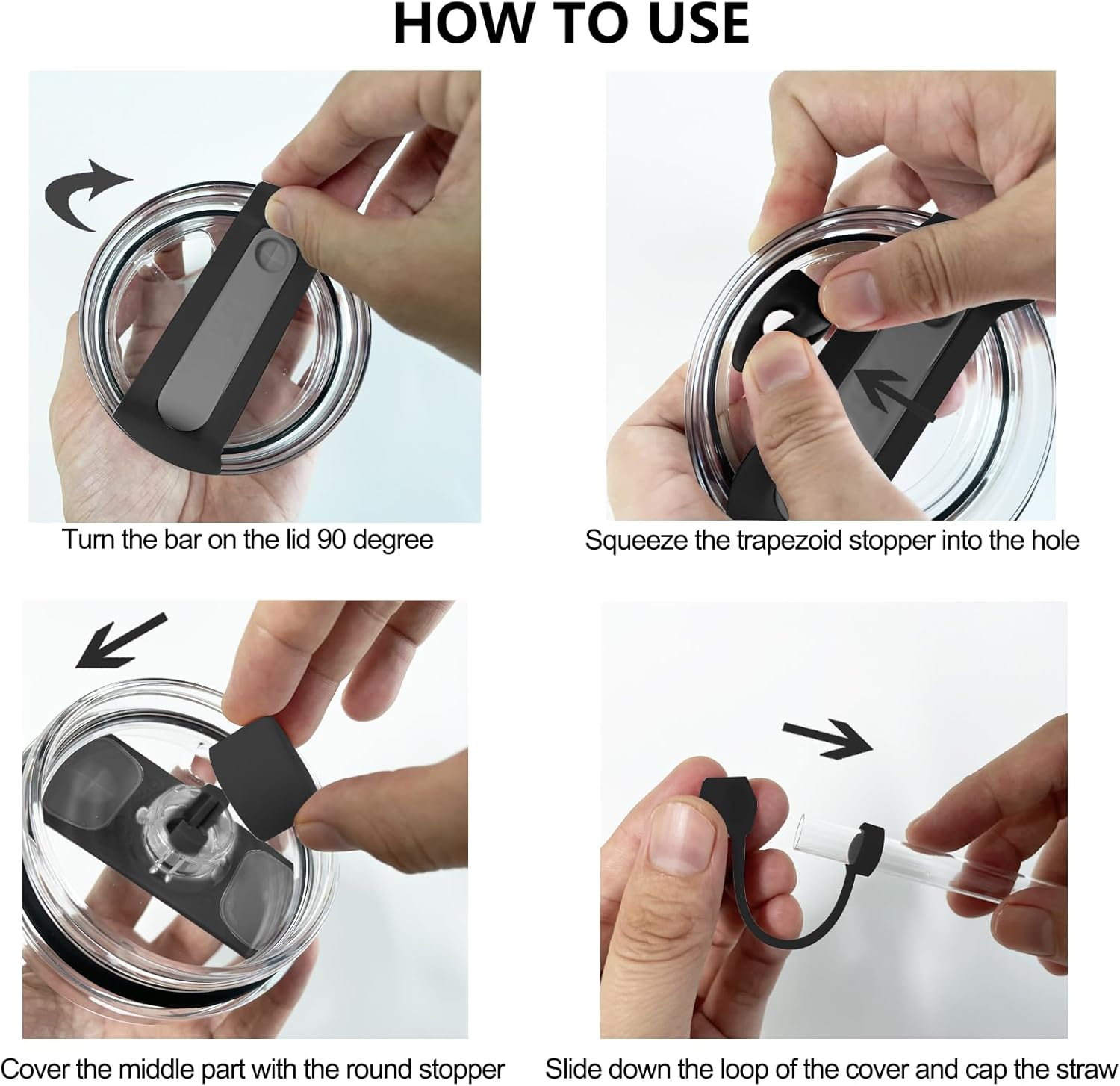 HOW TO USE

Turn the bar on the lid 90 degree

Squeeze the trapezoid stopper into the hole

Cover the middle part with the round stopper

Slide down the loop of the cover and cap the straw