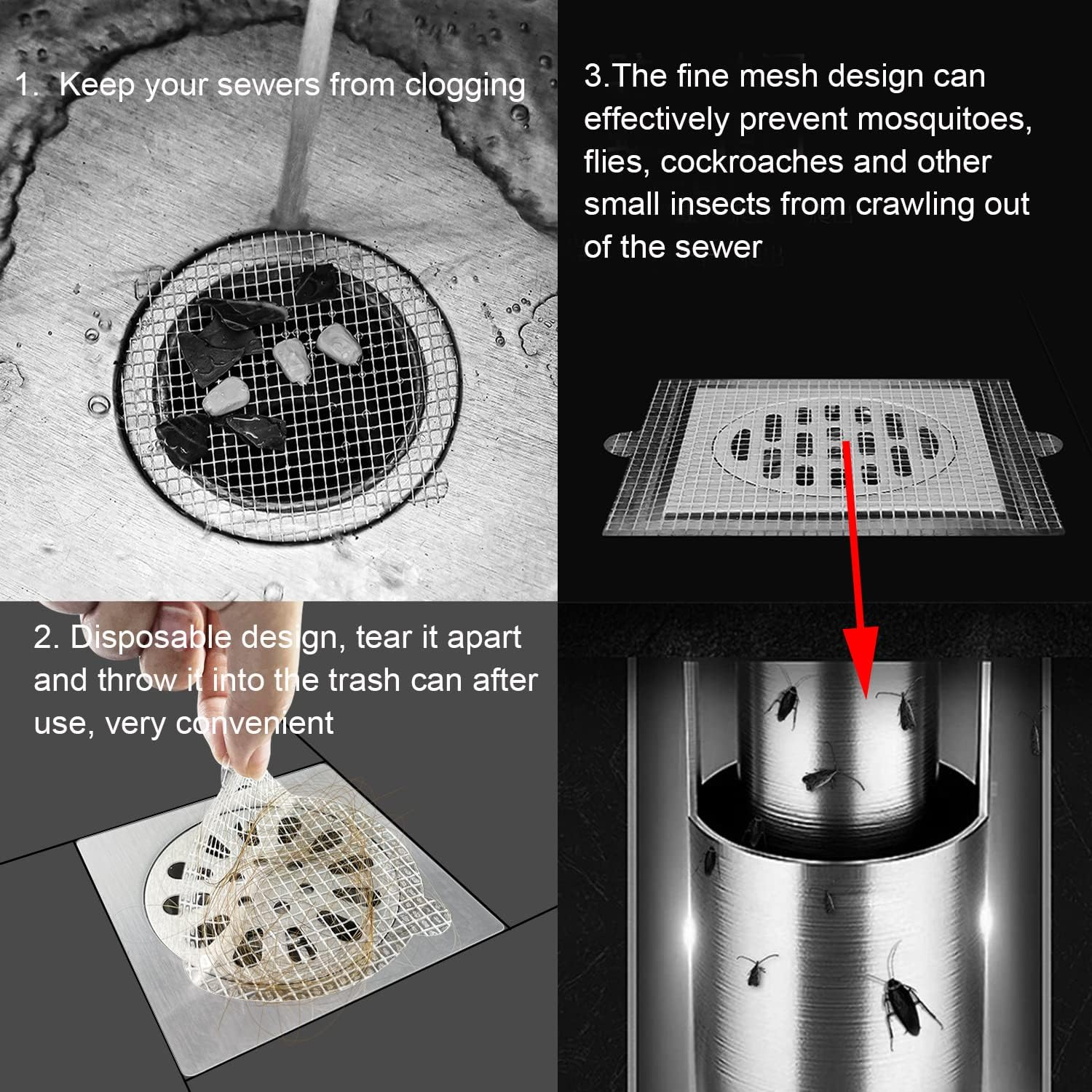 1. Keep your sewers from clogging

2. Disposable design, tear it apart and throw it into the trash can after use, very convenient

3.The fine mesh design can effectively prevent mosquitoes, flies, cockroaches and other small insects from crawling out of the sewer