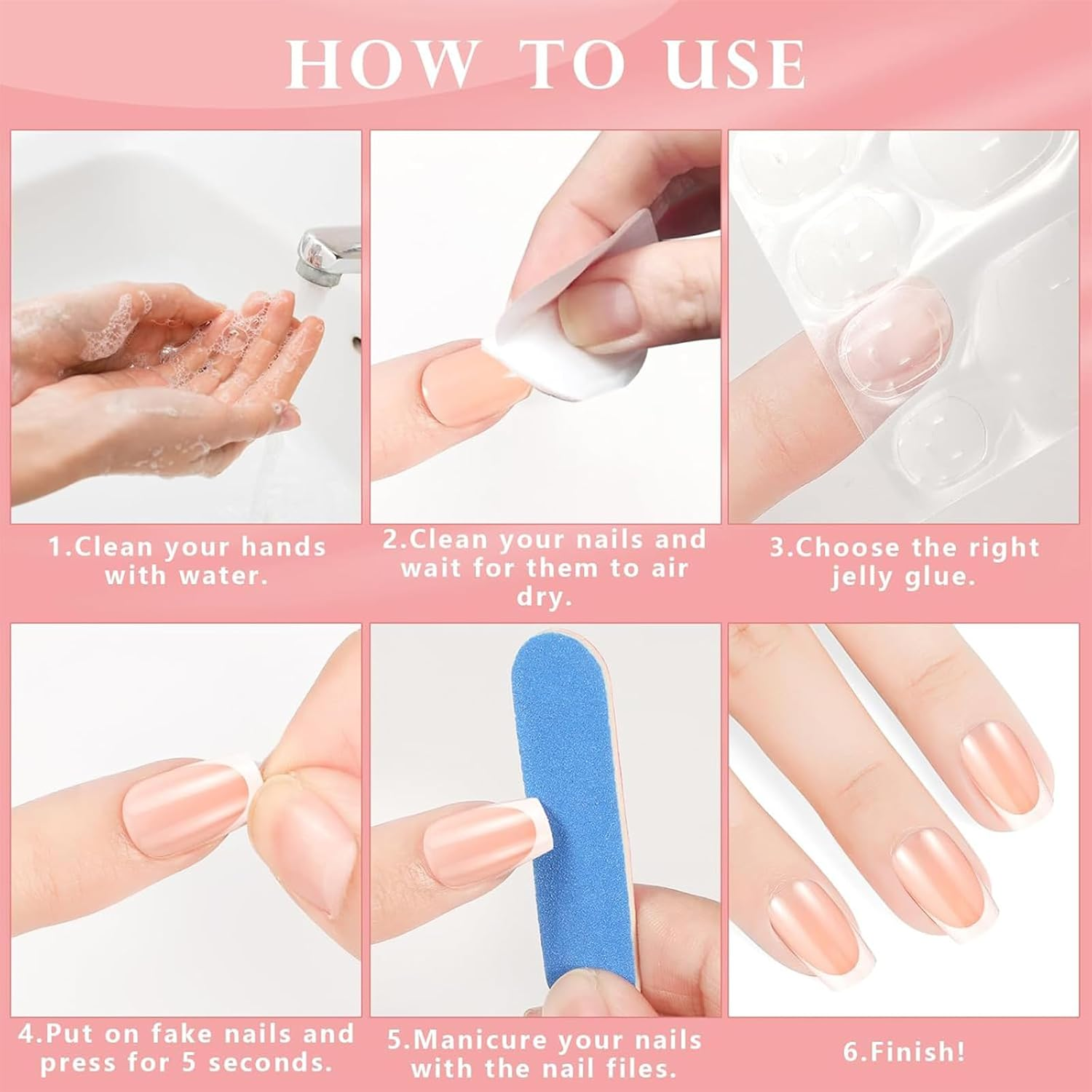 HOW TO USE

1.Clean your hands with water.

2.Clean your nails and wait for them to air dry.

3.Choose the right jelly glue.

4.Put on fake nails and press for 5 seconds.

5.Manicure your nails with the nail files.

6.Finish!