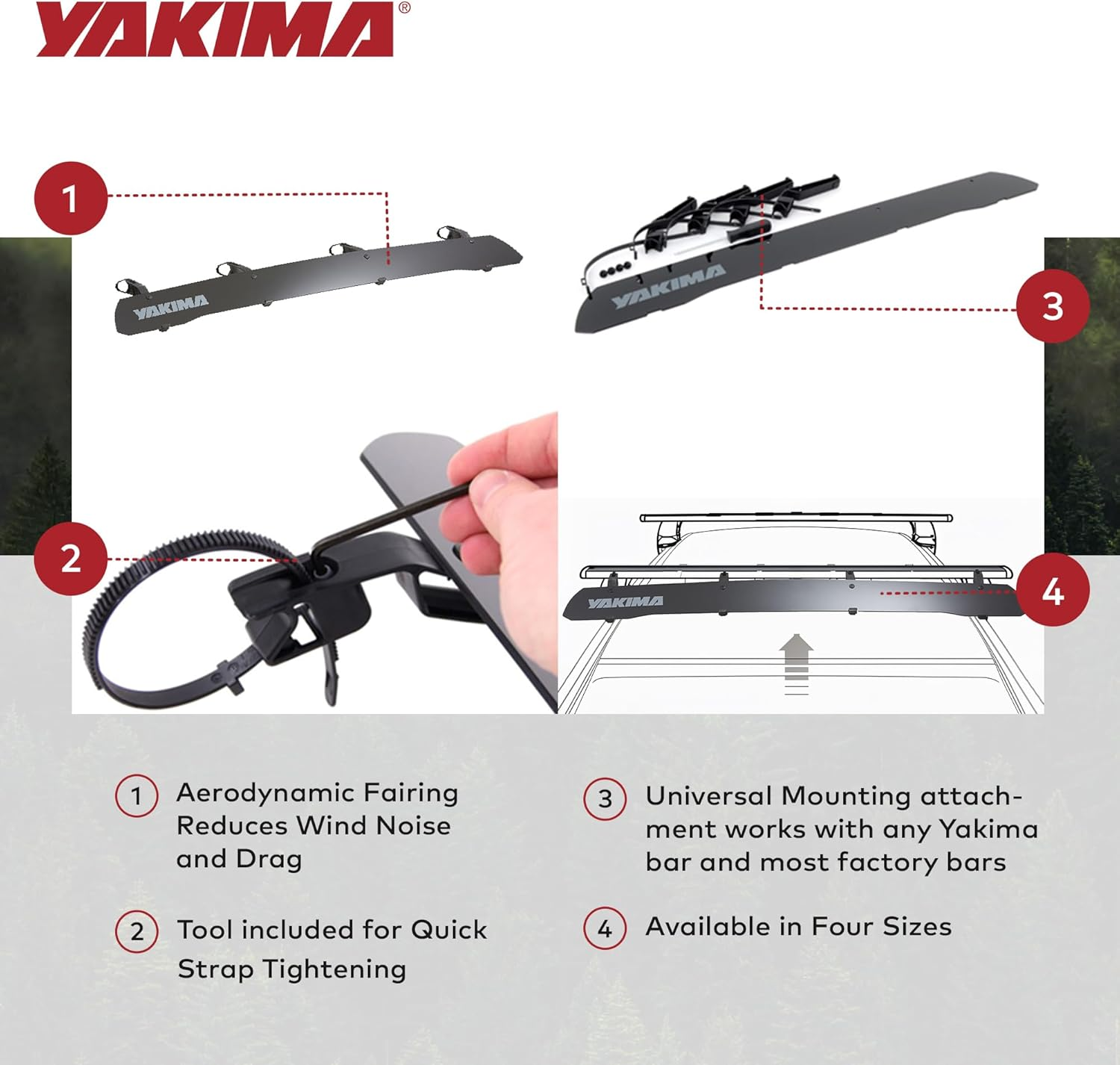 YAKIMA®

1

YAKIMA

YAKIMA

3

2

YAKIMA

4

1 Aerodynamic Fairing Reduces Wind Noise and Drag

2 Tool included for Quick Strap Tightening

3 Universal Mounting attachment works with any Yakima bar and most factory bars

4 Available in Four Sizes