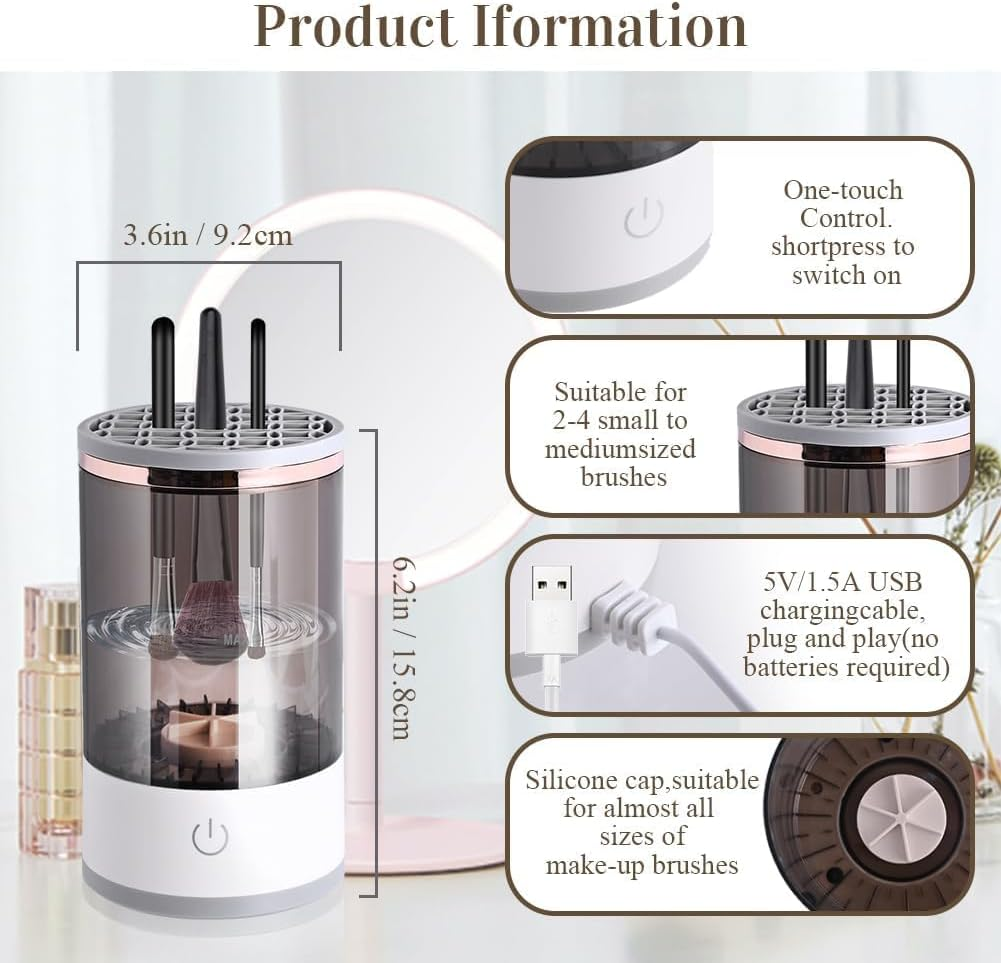 Product Iformation

3.6in / 9.2cm

6.2in / 15.8cm

One-touch Control. shortpress to switch on

Suitable for 2-4 small to mediumsized brushes

5V/1.5A USB chargingcable, plug and play(no batteries required)

Silicone cap,suitable for almost all sizes of make-up brushes