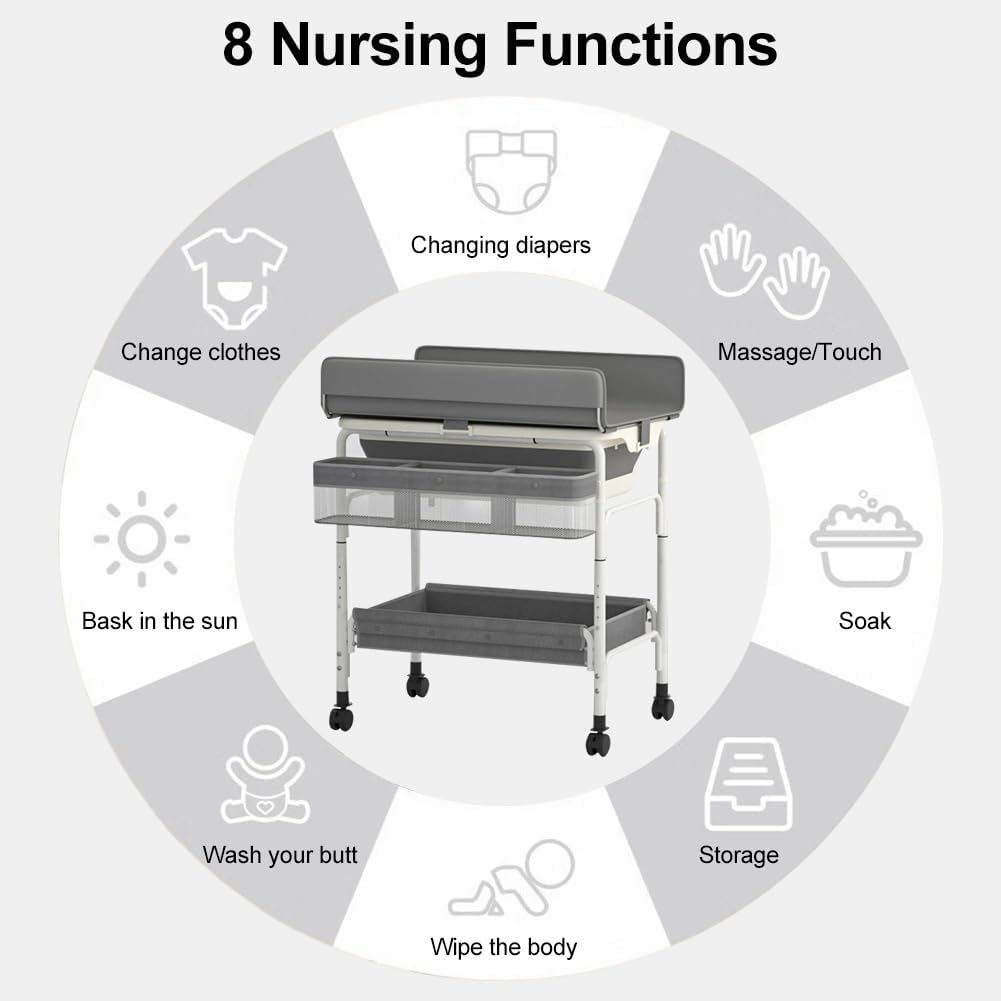 8 Nursing Functions

Changing diapers

Massage/Touch

Soak

Storage

Wipe the body

Wash your butt

Bask in the sun

Change clothes