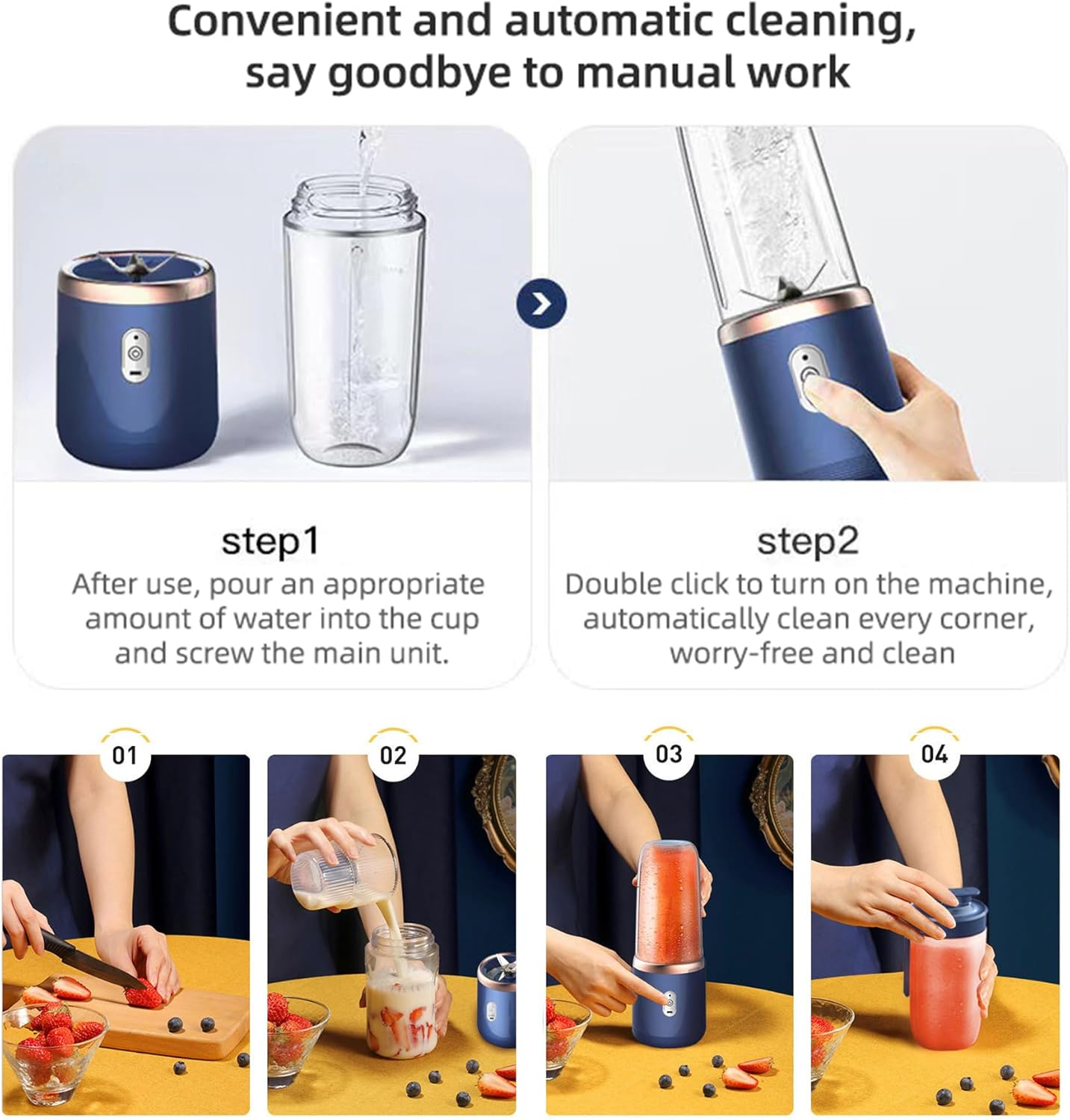 Convenient and automatic cleaning, say goodbye to manual work

step1
After use, pour an appropriate amount of water into the cup and screw the main unit.

step2
Double click to turn on the machine, automatically clean every corner, worry-free and clean

01

02

03

04