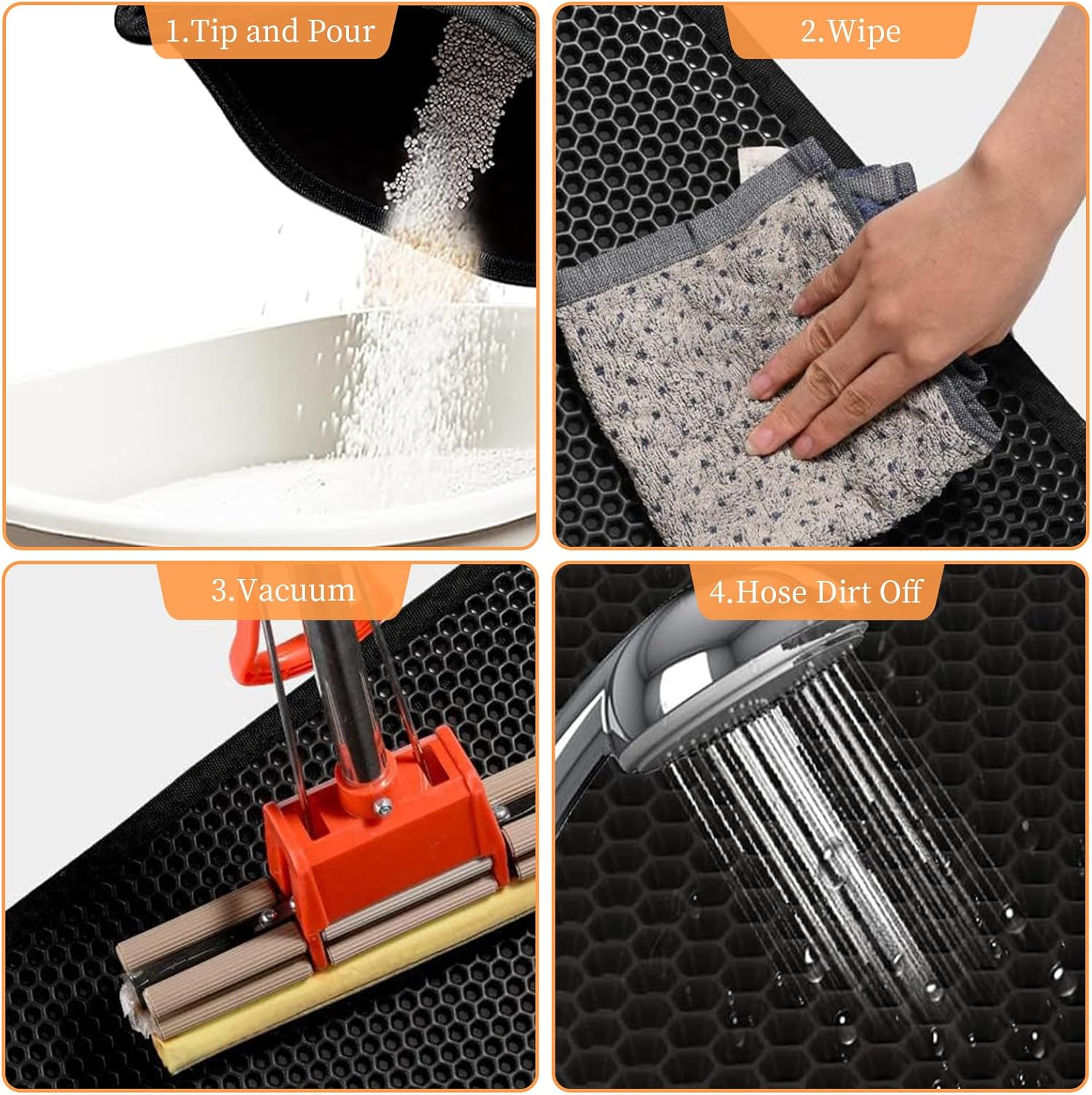 1.Tip and Pour

2.Wipe

3.Vacuum

4.Hose Dirt Off