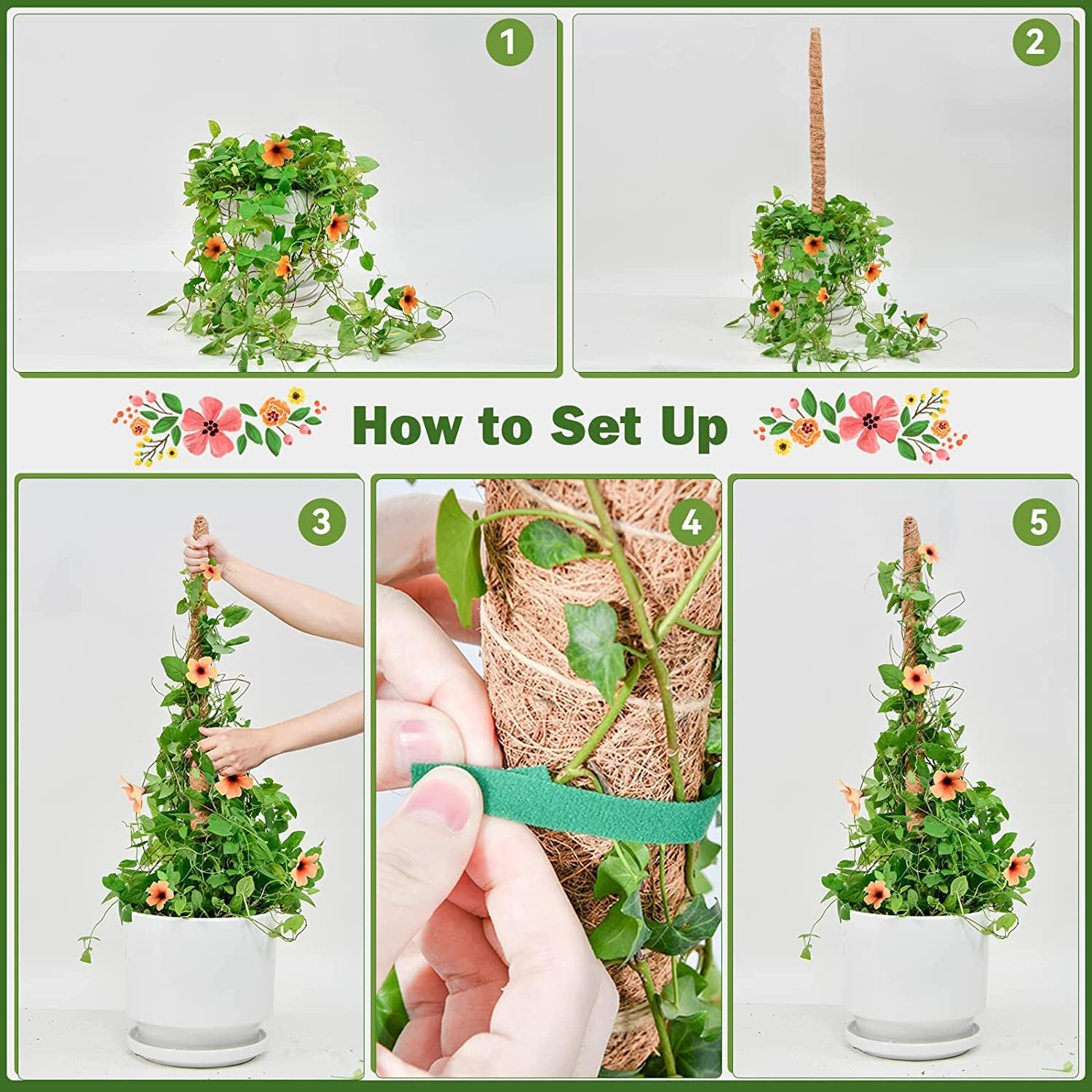 1

2

How to Set Up

3

4

5