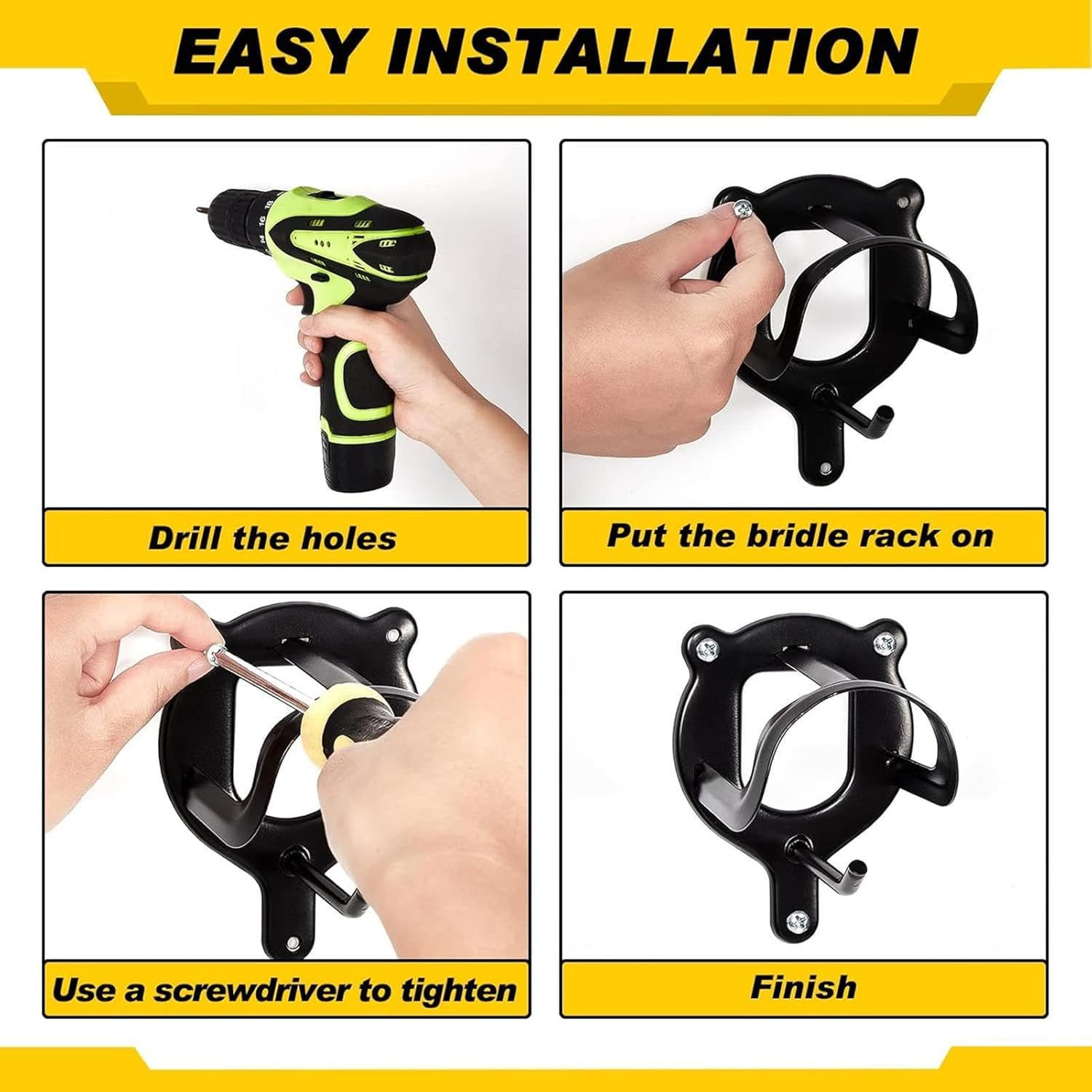 EASY INSTALLATION

Drill the holes

Put the bridle rack on

Use a screwdriver to tighten

Finish