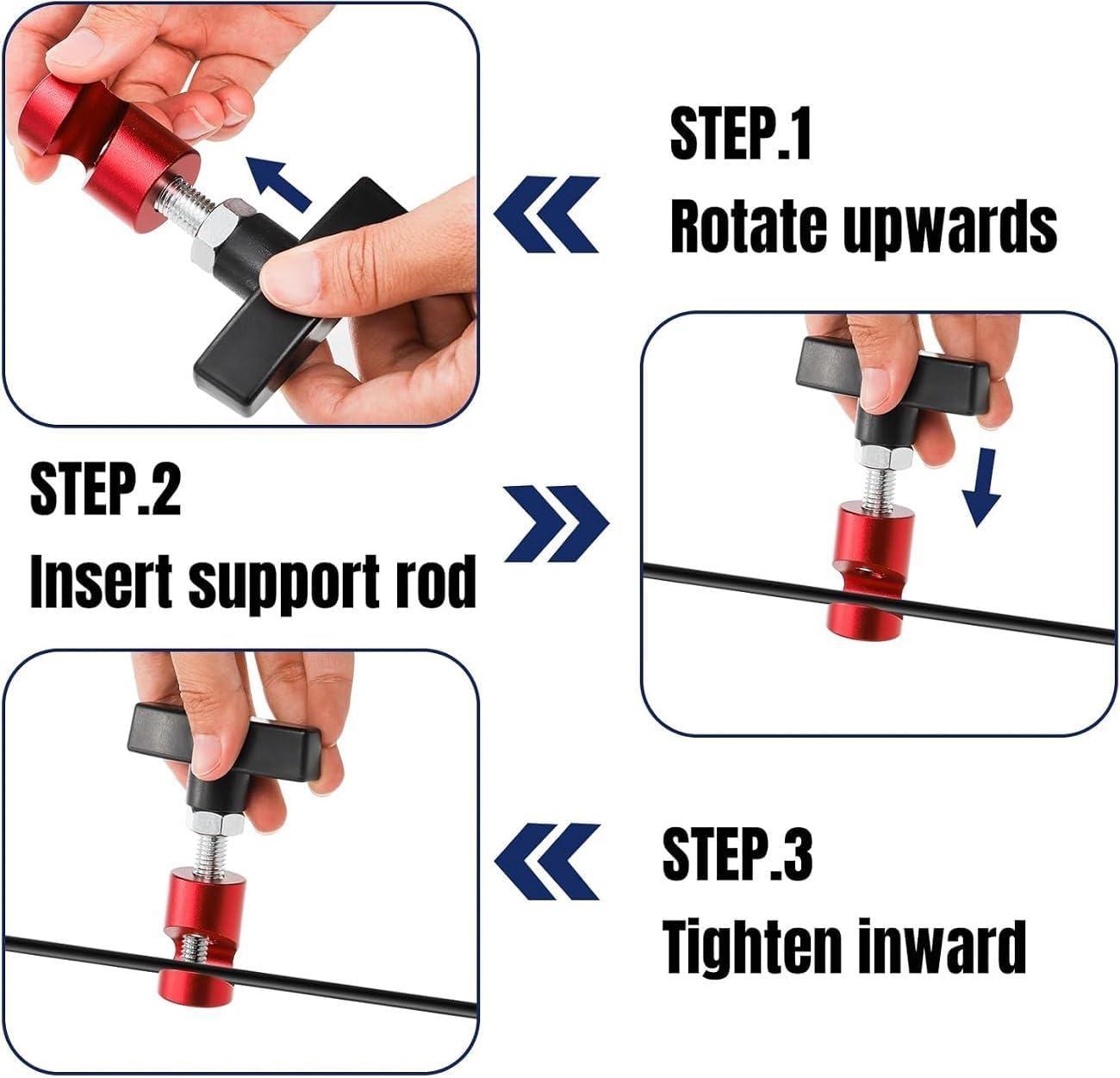 STEP.1
Rotate upwards

STEP.2
Insert support rod

STEP.3
Tighten inward