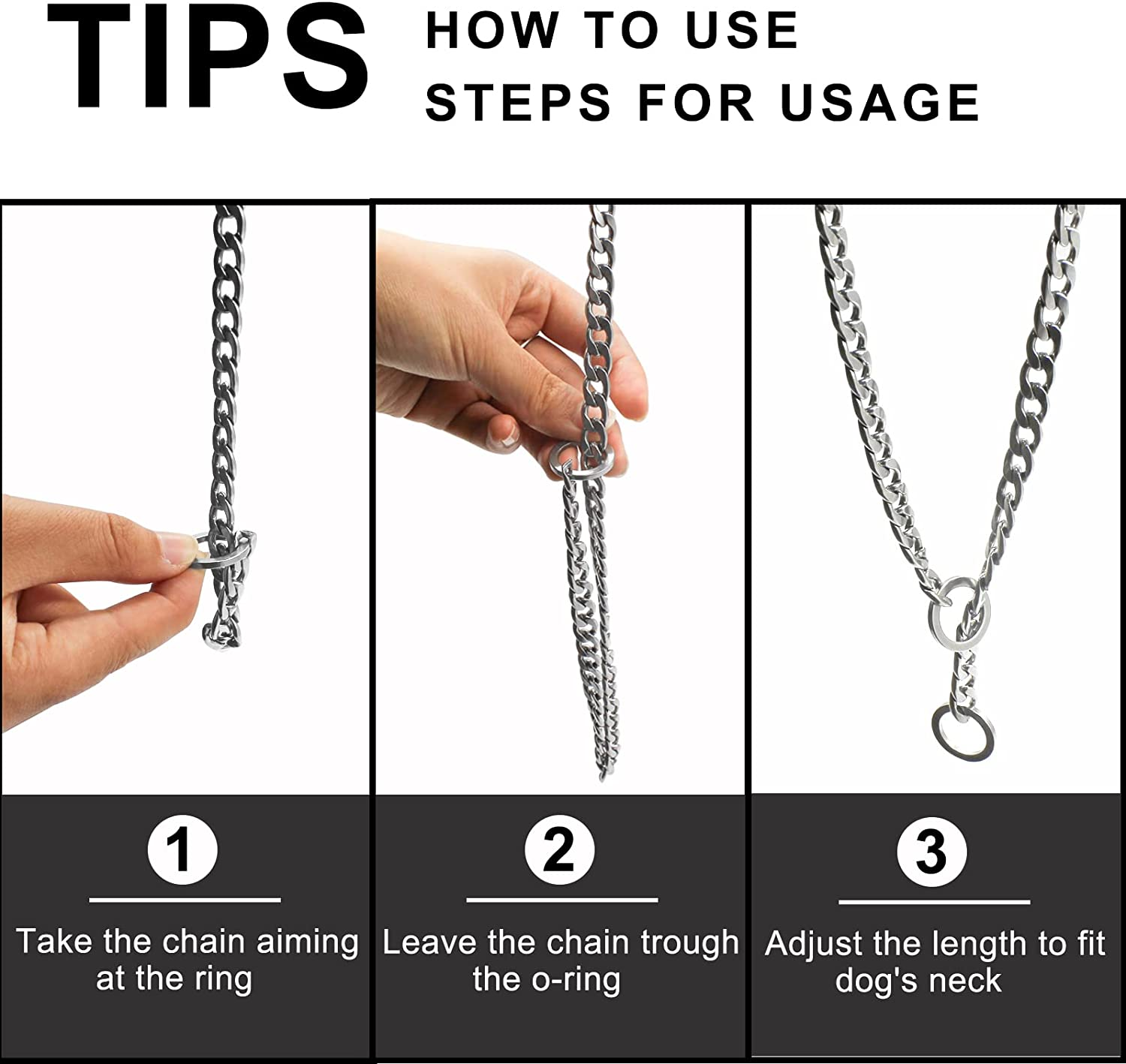 TIPS
HOW TO USE
STEPS FOR USAGE

1

Take the chain aiming at the ring

2

Leave the chain trough the o-ring

3

Adjust the length to fit dog's neck