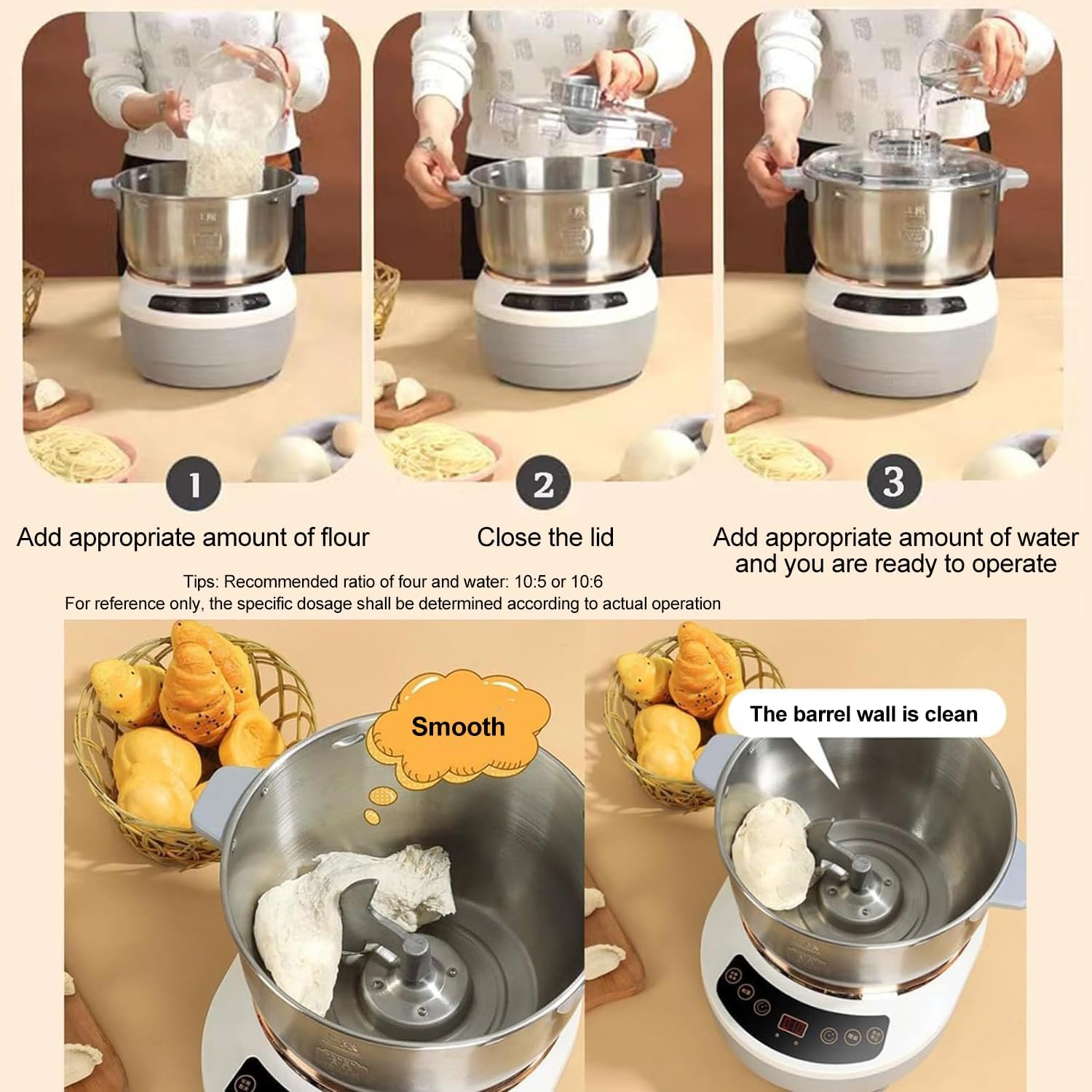 1

Add appropriate amount of flour

2

Close the lid

3

Add appropriate amount of water and you are ready to operate

Tips: Recommended ratio of four and water: 10:5 or 10:6
For reference only, the specific dosage shall be determined according to actual operation

Smooth

The barrel wall is clean