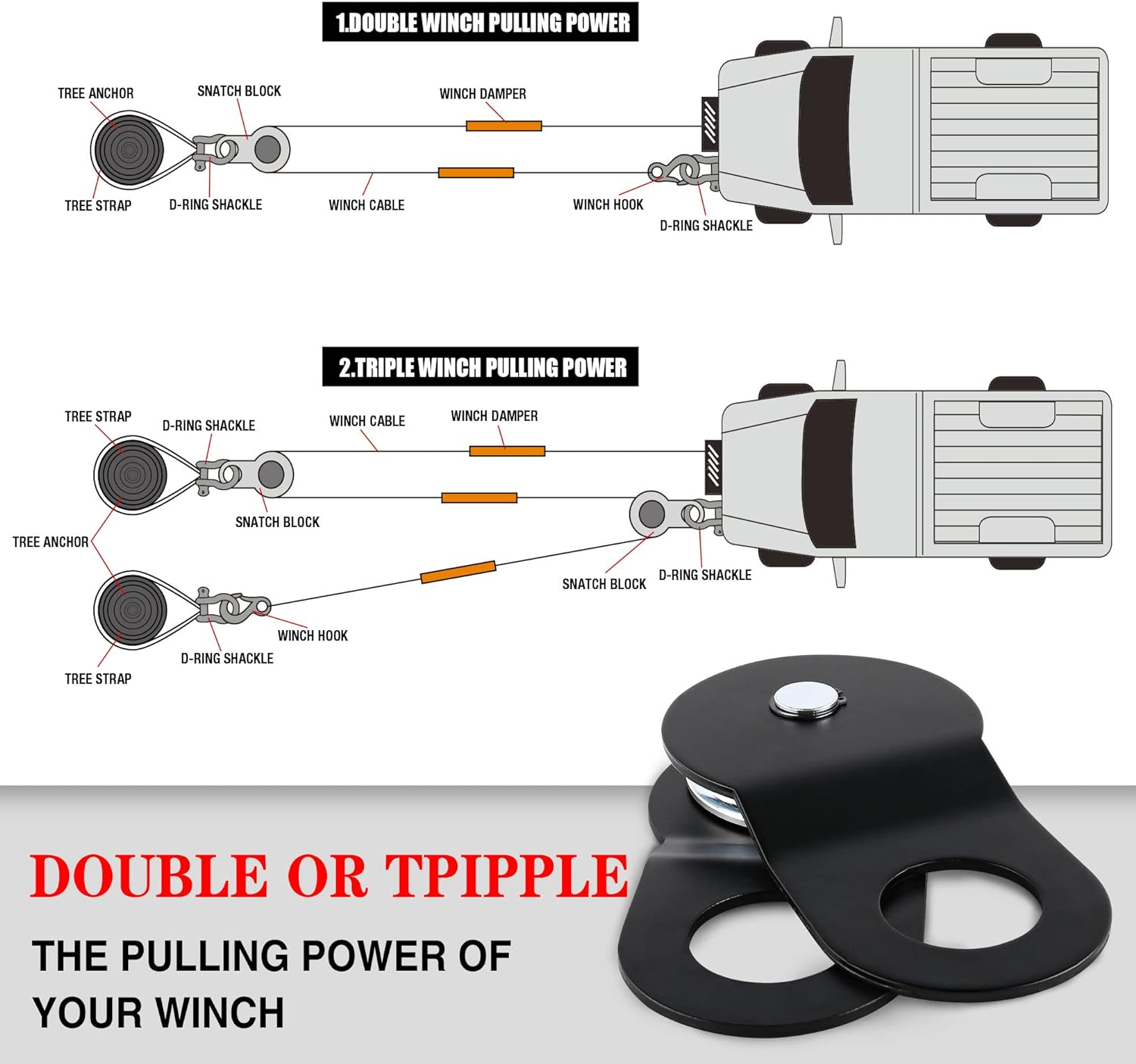 1.DOUBLE WINCH PULLING POWER

TREE ANCHOR
SNATCH BLOCK
WINCH DAMPER
TREE STRAP
D-RING SHACKLE
WINCH CABLE
WINCH HOOK
D-RING SHACKLE

2.TRIPLE WINCH PULLING POWER

TREE STRAP
D-RING SHACKLE
WINCH CABLE
WINCH DAMPER
SNATCH BLOCK
TREE ANCHOR
SNATCH BLOCK
D-RING SHACKLE
WINCH HOOK
D-RING SHACKLE
TREE STRAP

DOUBLE OR TPIPPLE

THE PULLING POWER OF YOUR WINCH