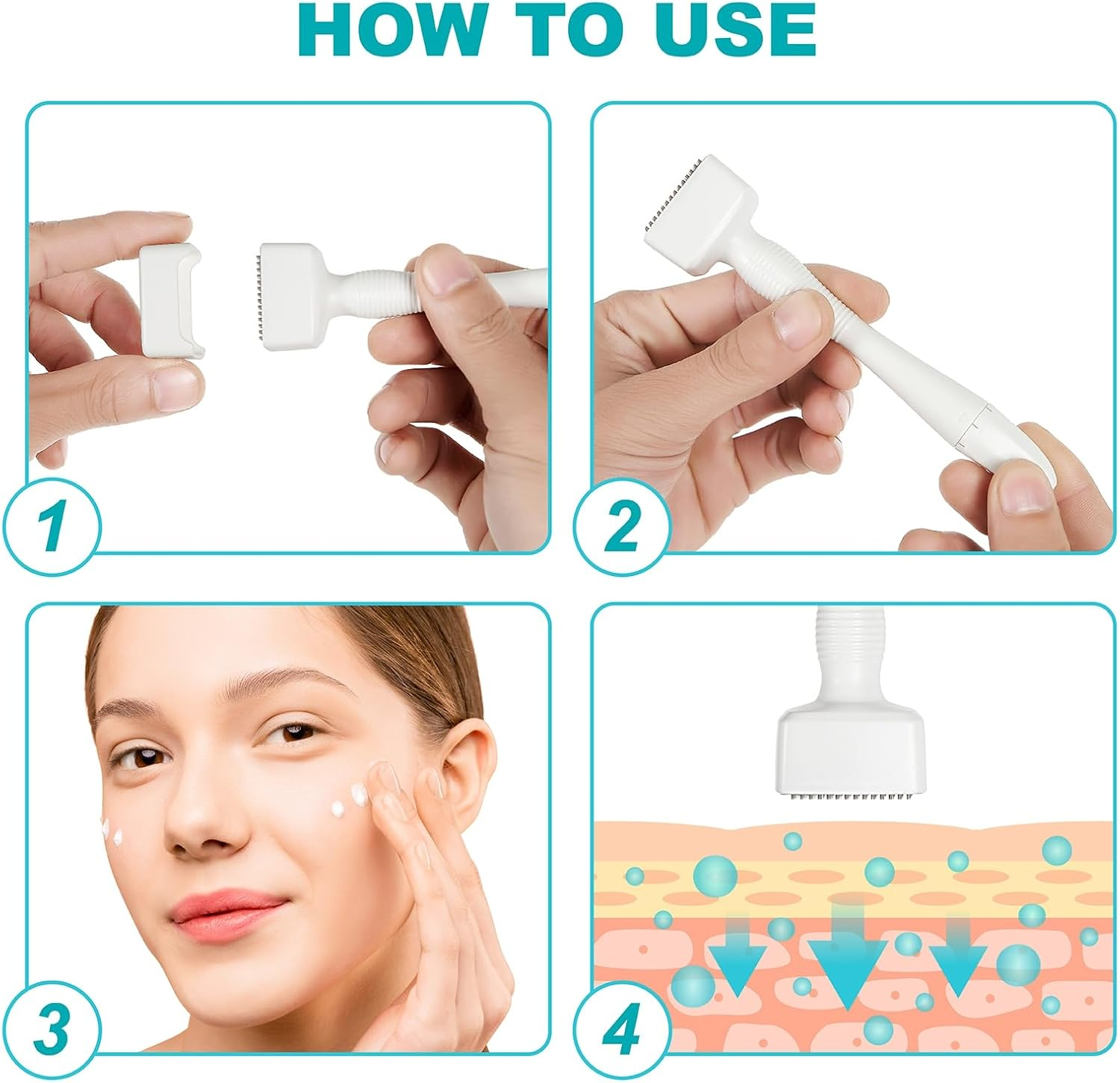 HOW TO USE

1

2

3

4