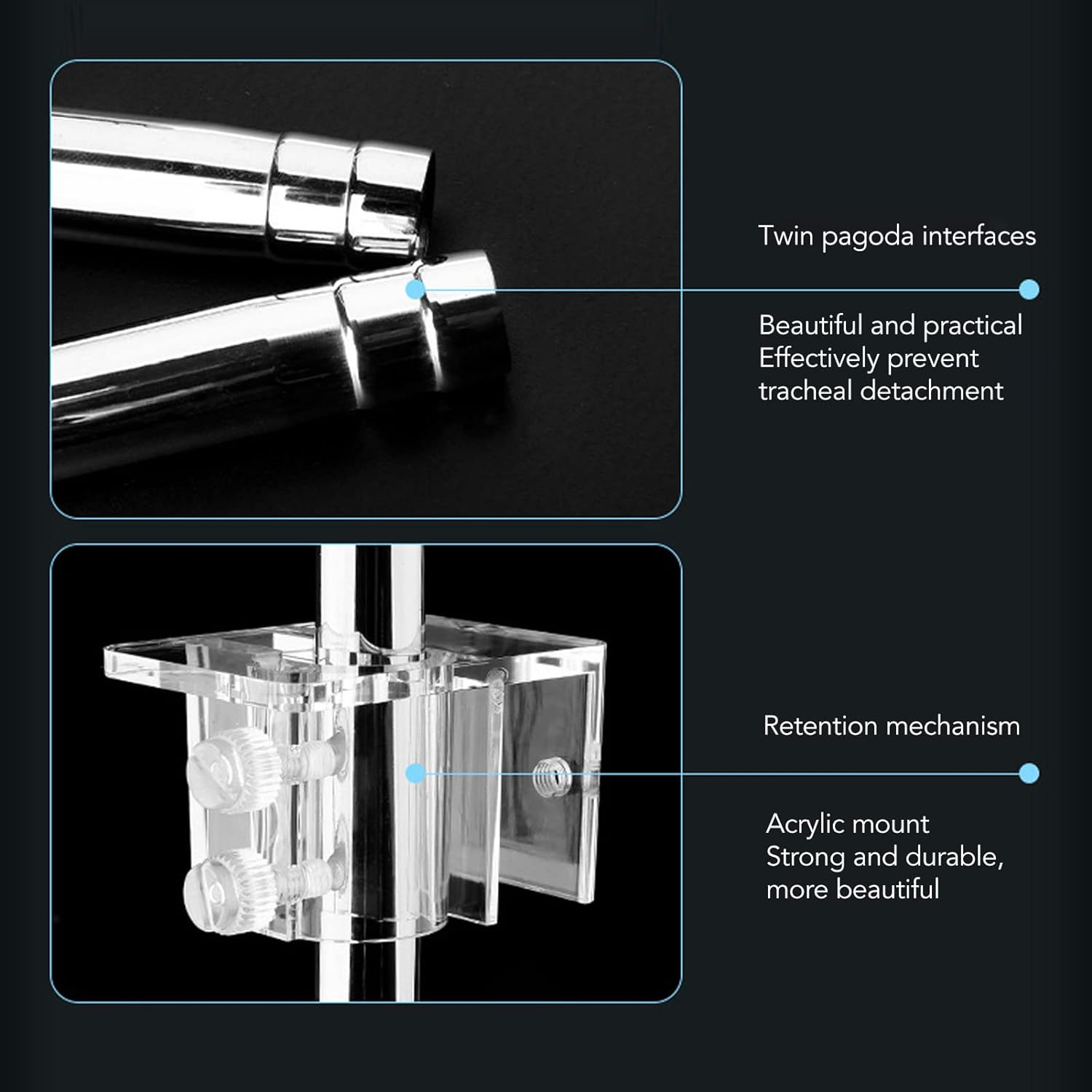 Twin pagoda interfaces

Beautiful and practical
Effectively prevent
tracheal detachment

Retention mechanism

Acrylic mount
Strong and durable,
more beautiful