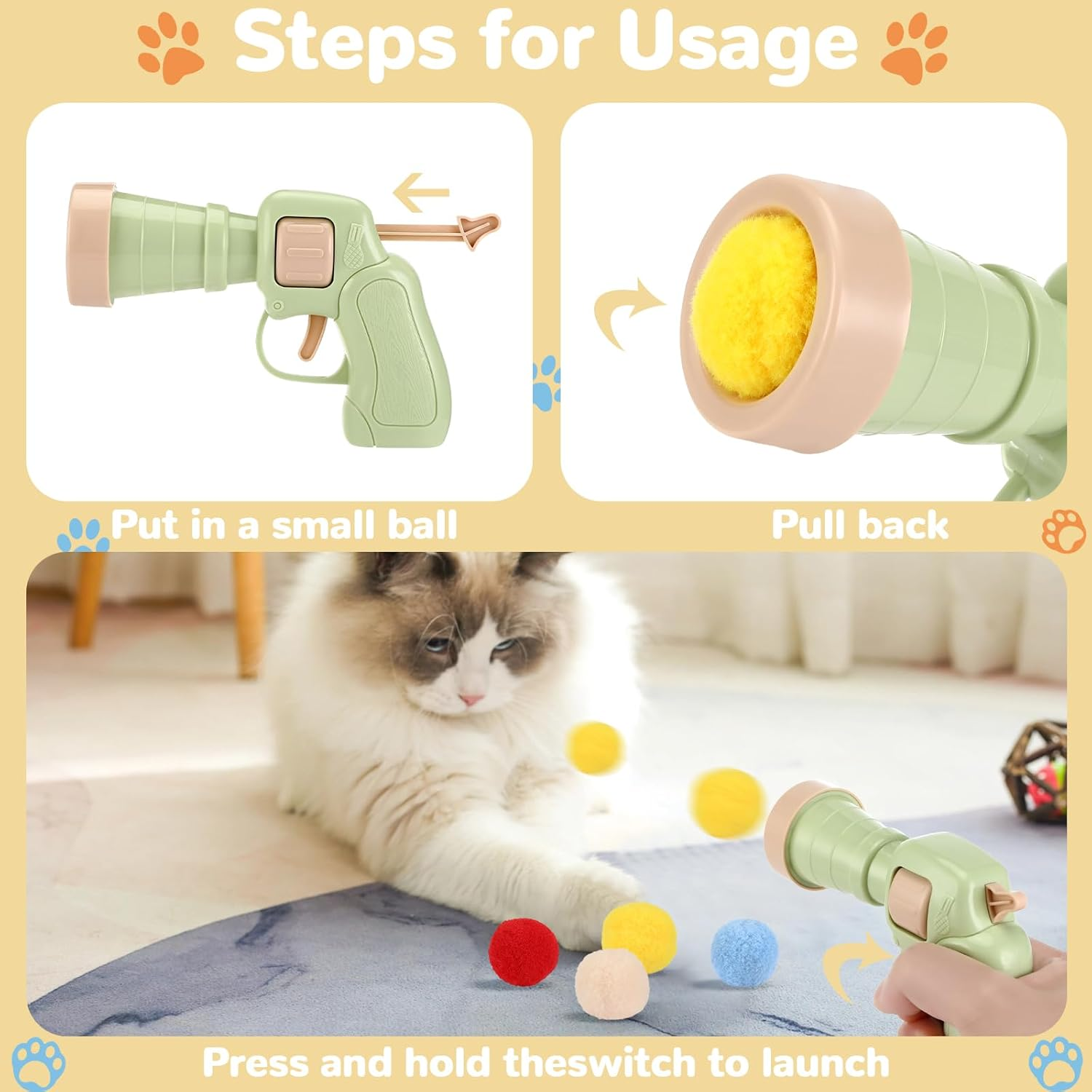 Steps for Usage

Put in a small ball

Pull back

Press and hold theswitch to launch