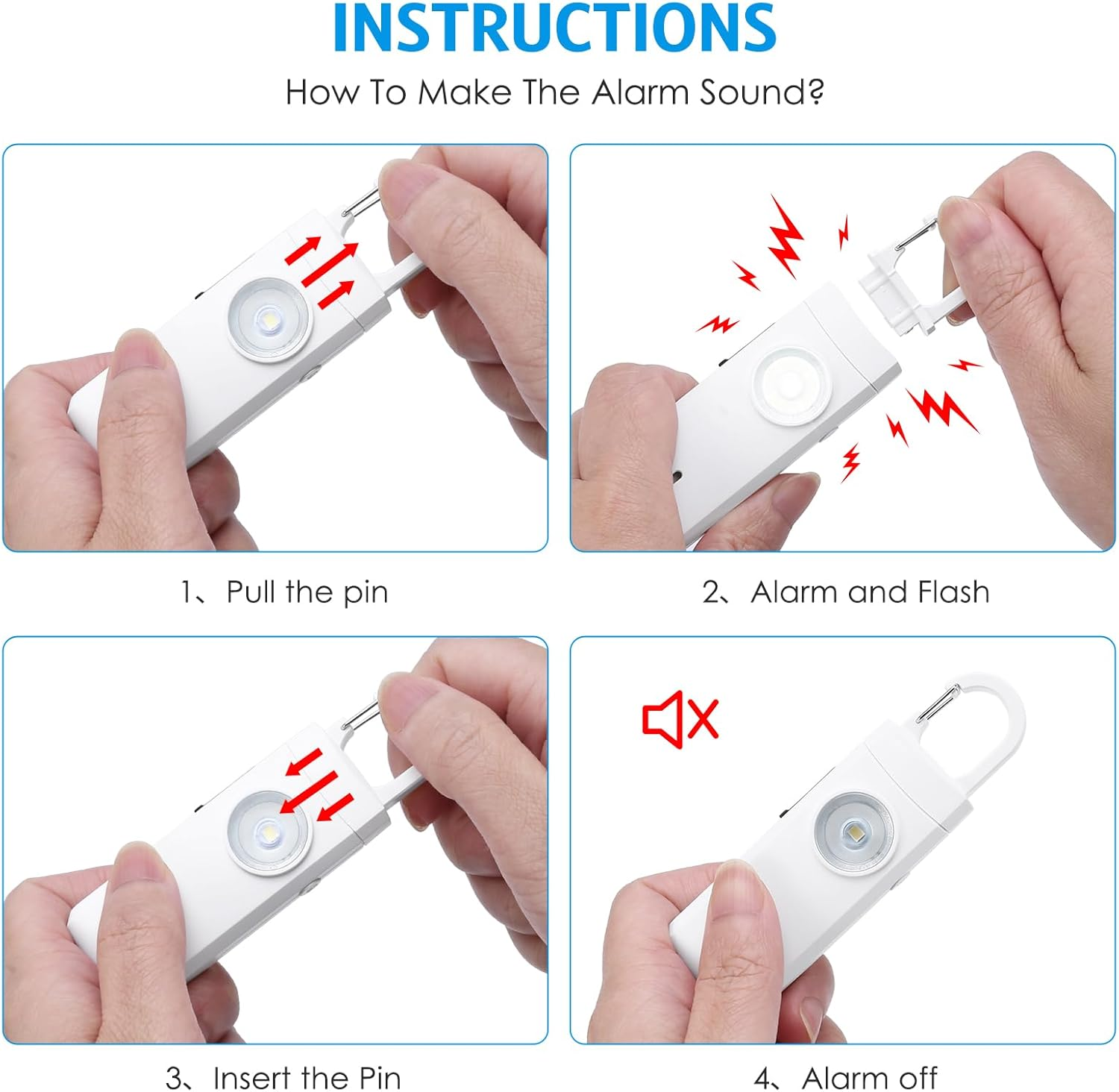 INSTRUCTIONS

How To Make The Alarm Sound?

1、Pull the pin

2、Alarm and Flash

3、Insert the Pin

4、Alarm off