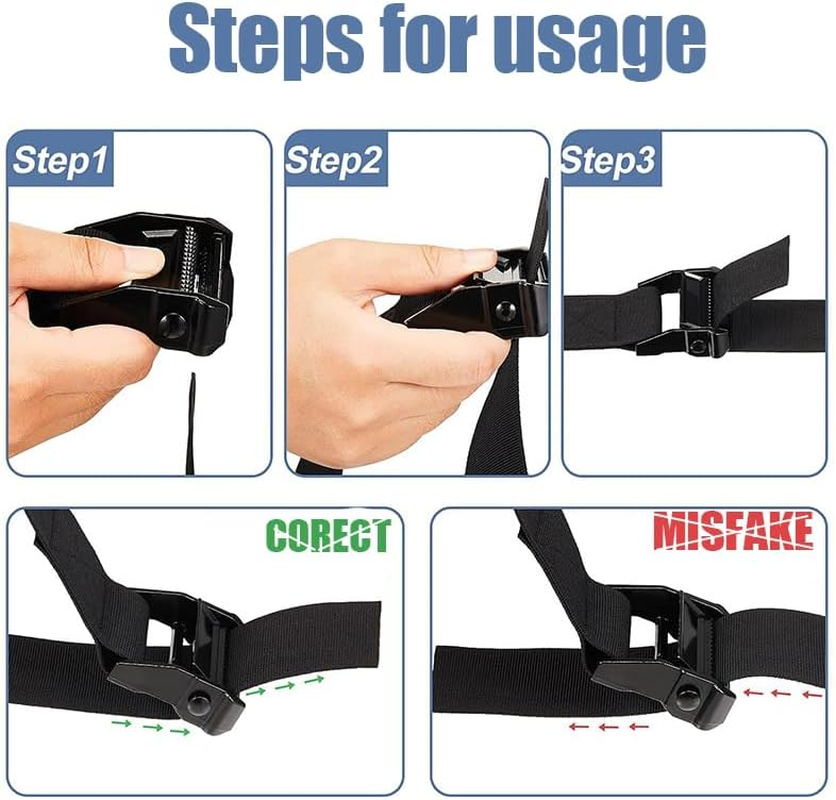 Steps for usage

Step1

Step2

Step3

CORECT

MISFAKE