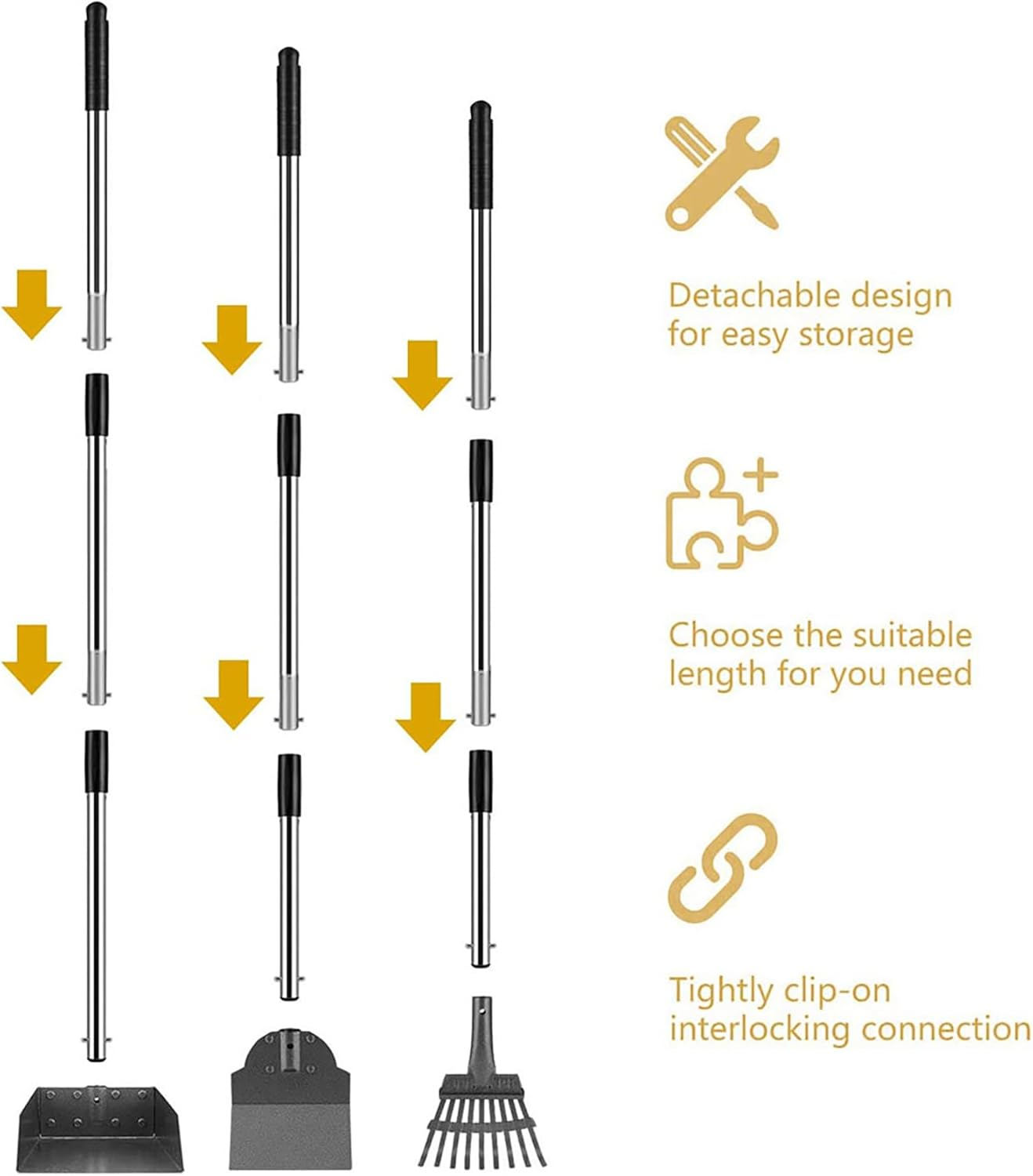 Detachable design for easy storage

Choose the suitable length for you need

Tightly clip-on interlocking connection