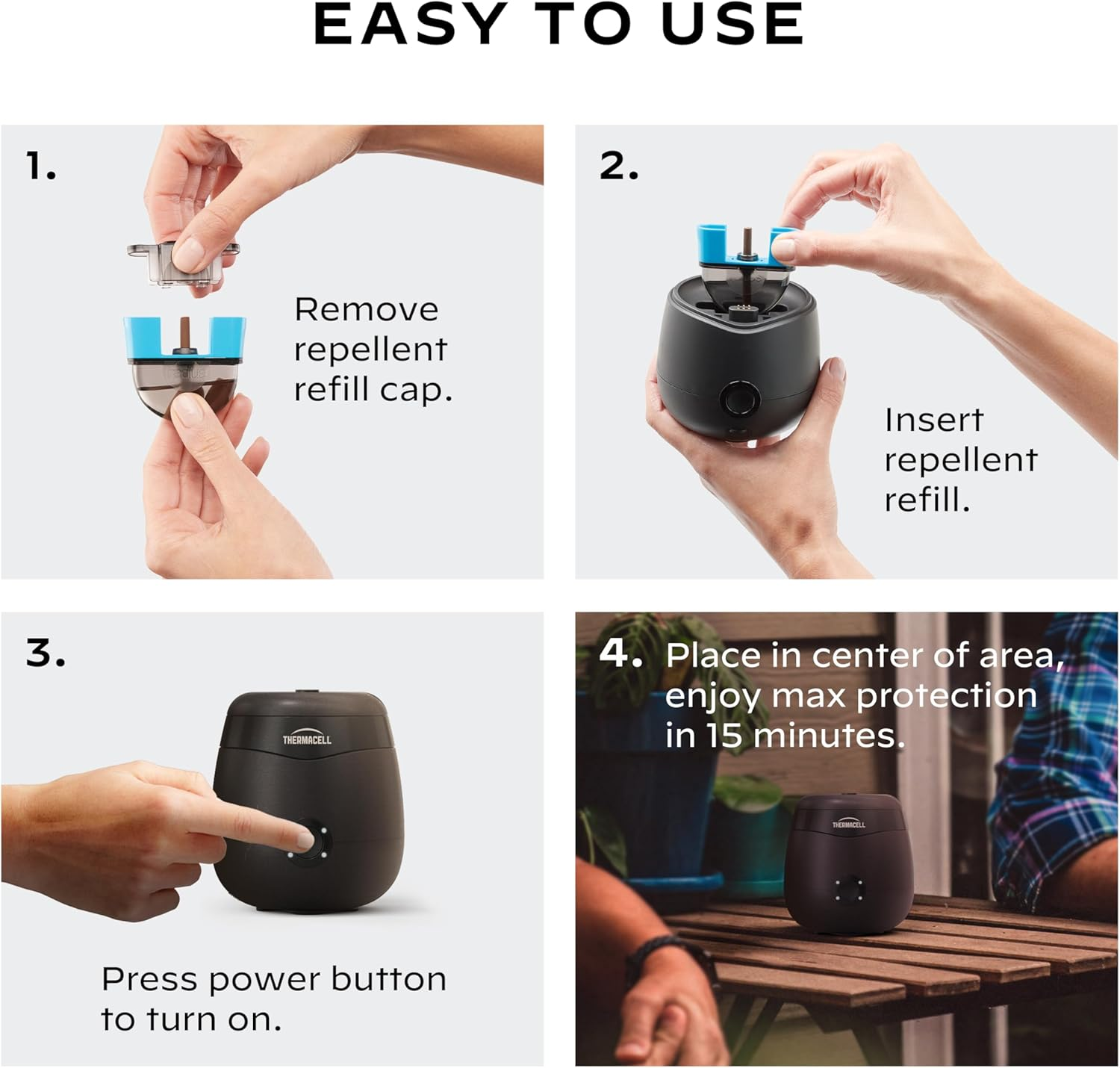 EASY TO USE

1.

Remove repellent refill cap.

2.

Insert repellent refill.

3.

THERMACELL

Press power button to turn on.

4. Place in center of area, enjoy max protection in 15 minutes.

THERMACELL