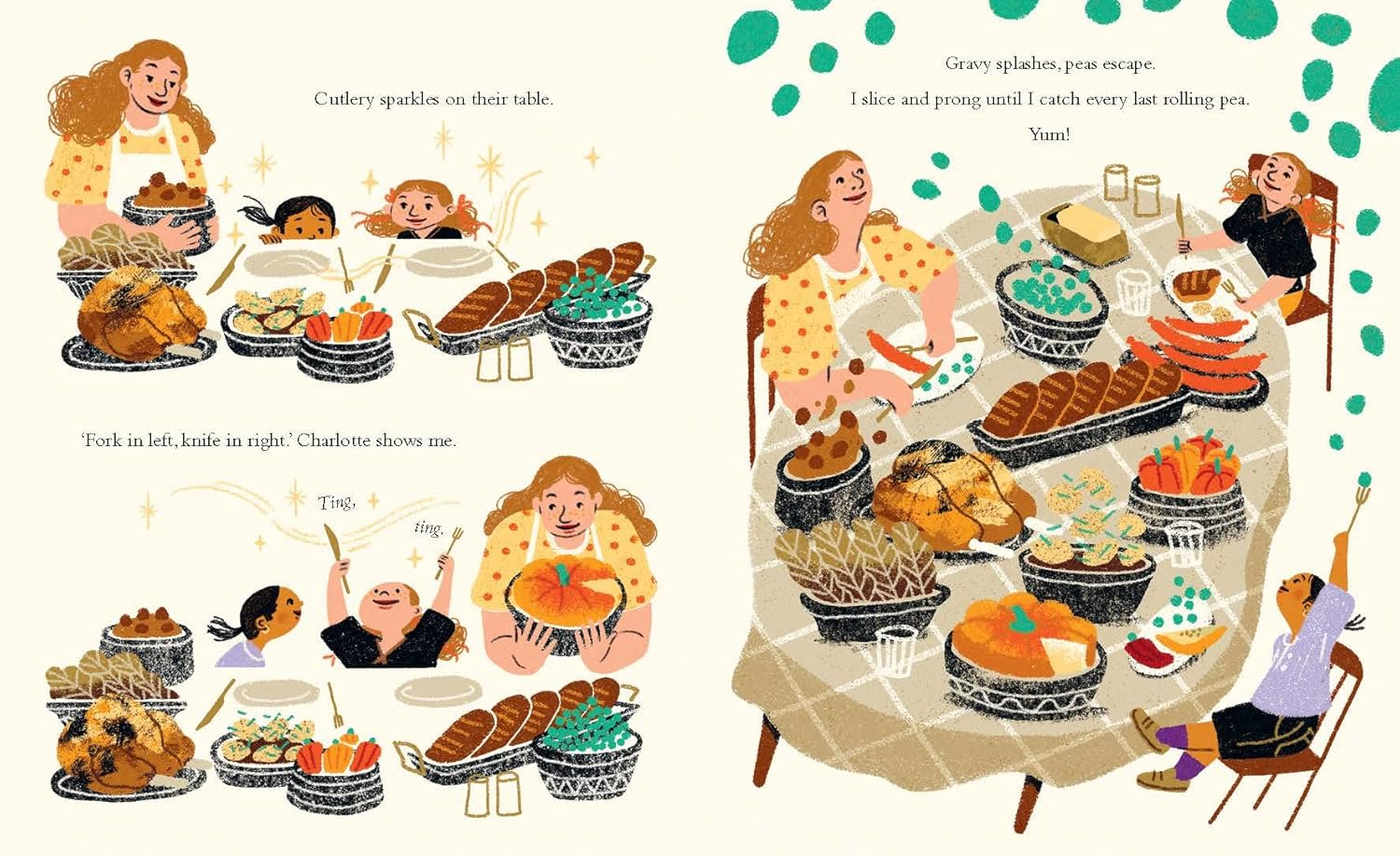 Cutlery sparkles on their table.

'Fork in left, knife in right.' Charlotte shows me.

Ting,

ting.

Gravy splashes, peas escape.

I slice and prong until I catch every last rolling pea.

Yum!