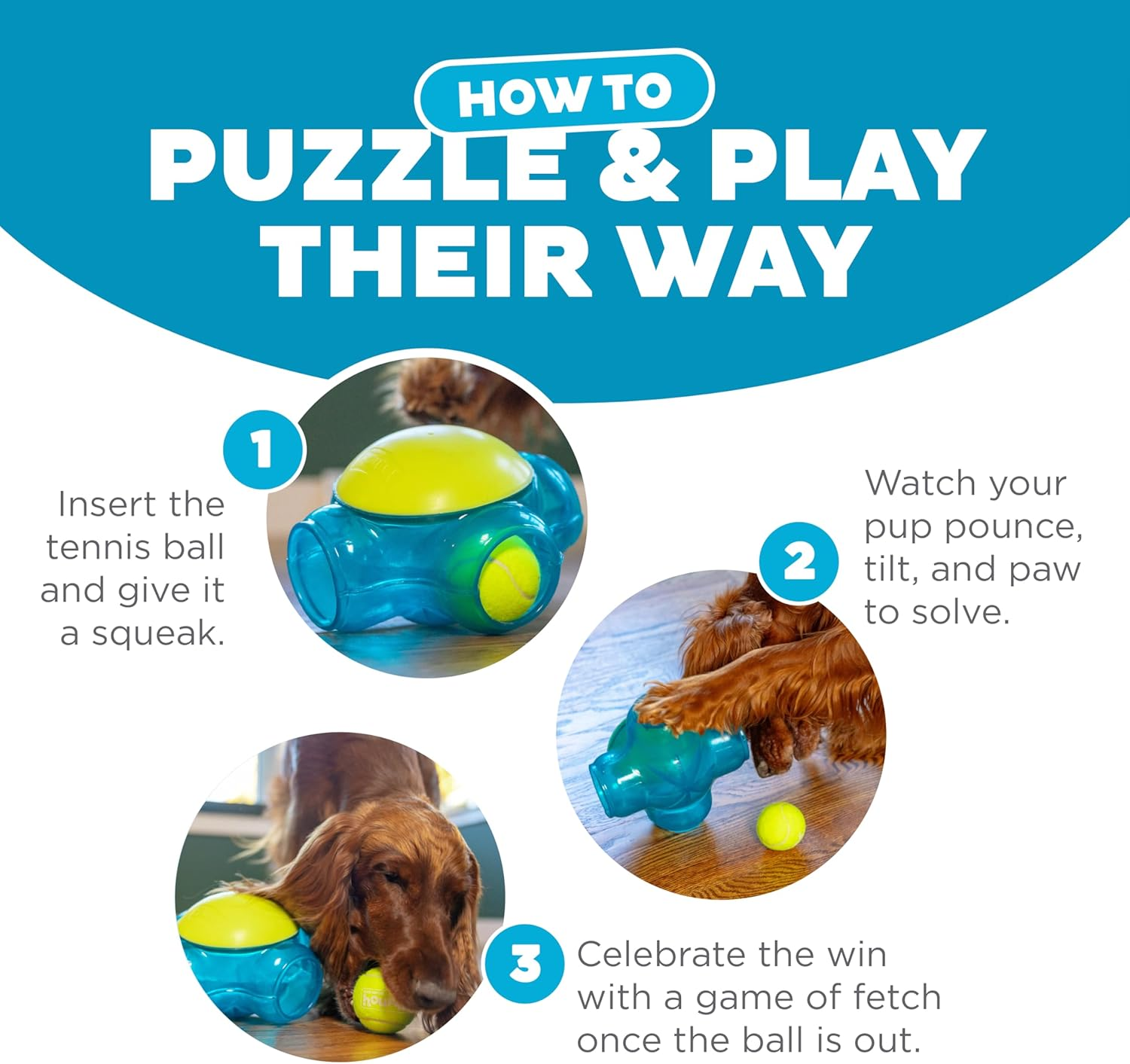 HOW TO
PUZZLE & PLAY THEIR WAY

1

Insert the tennis ball and give it a squeak.

2

Watch your pup pounce, tilt, and paw to solve.

3

Celebrate the win with a game of fetch once the ball is out.