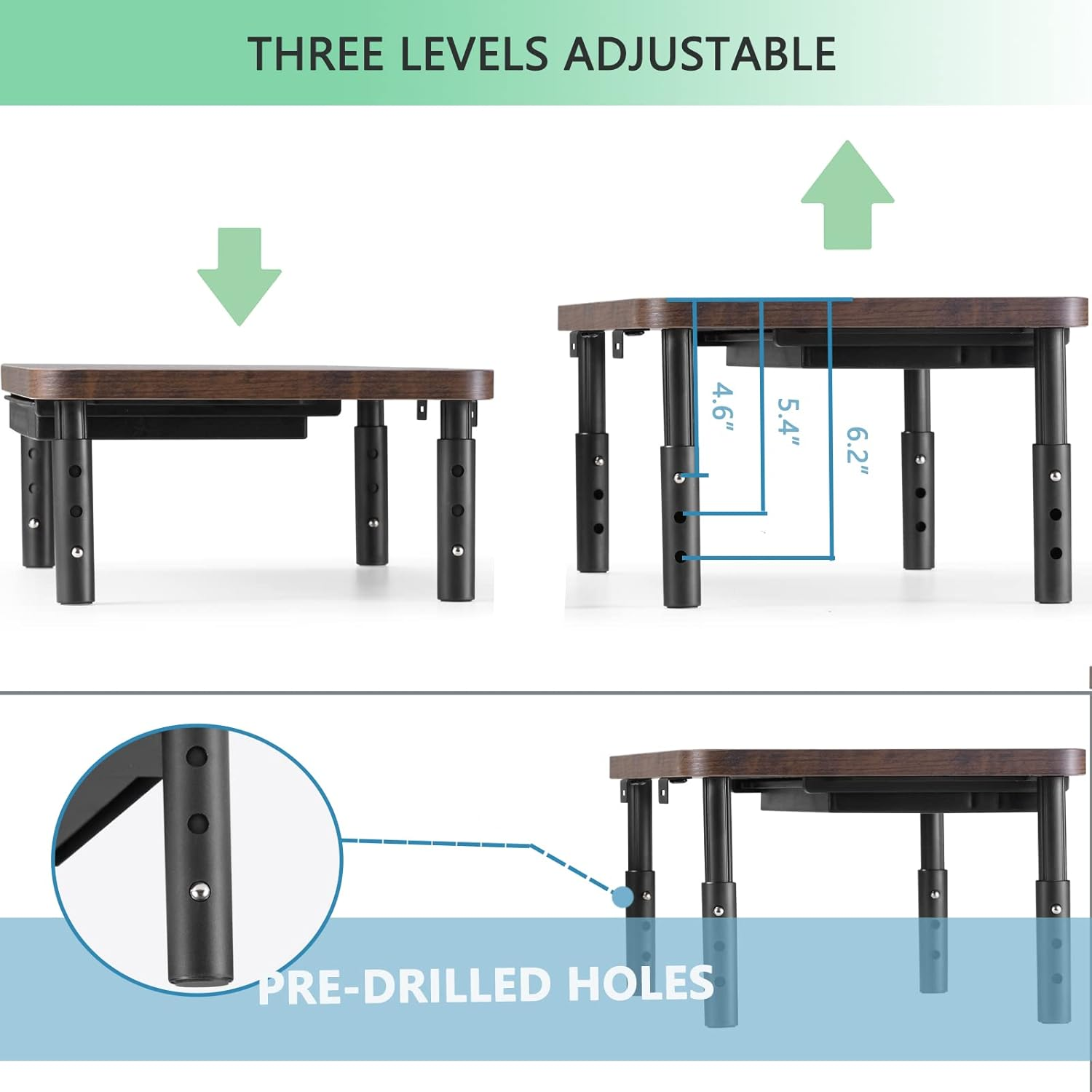 THREE LEVELS ADJUSTABLE

4.6"

5.4"

6.2"

PRE-DRILLED HOLES