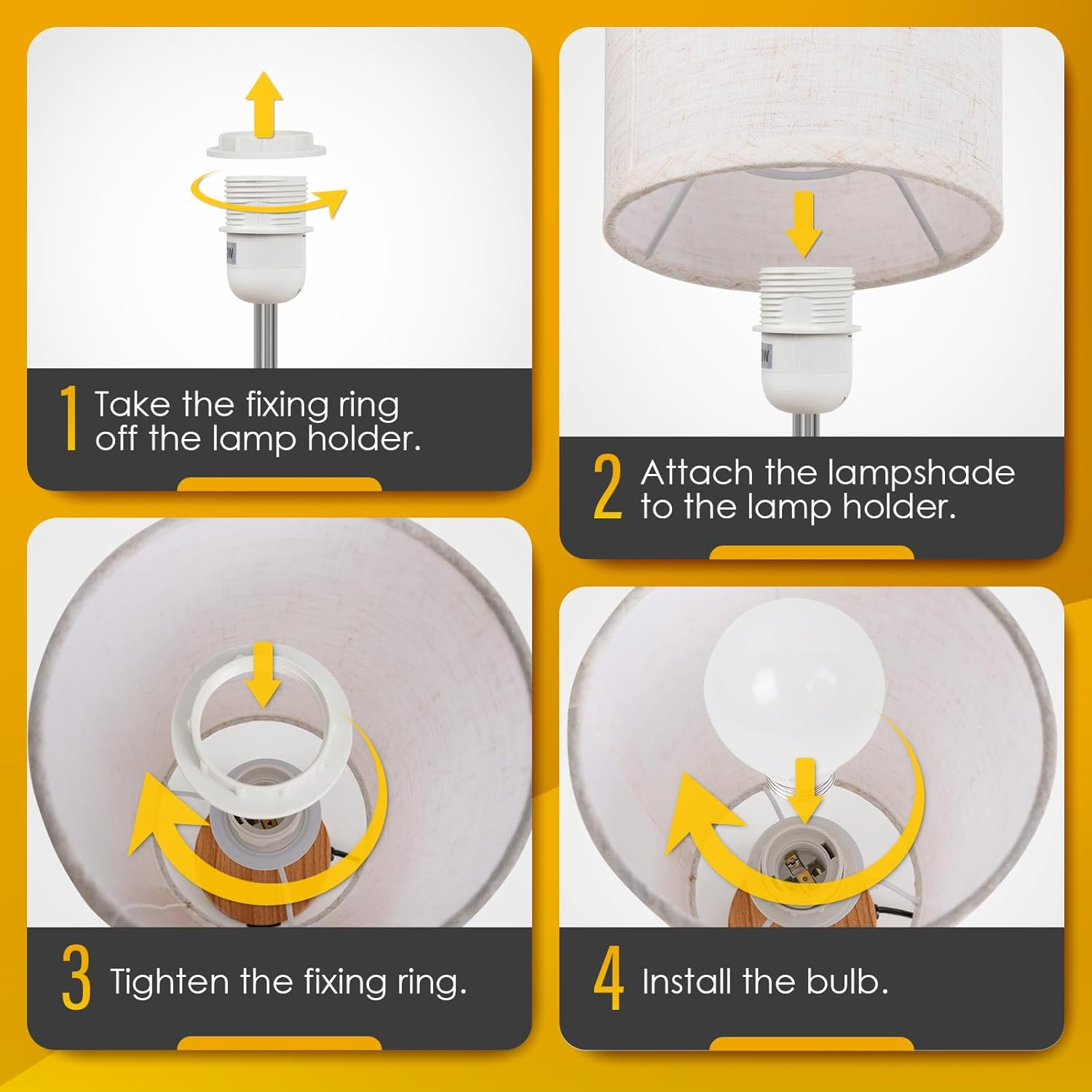 1 Take the fixing ring off the lamp holder.

2 Attach the lampshade to the lamp holder.

3 Tighten the fixing ring.

4 Install the bulb.