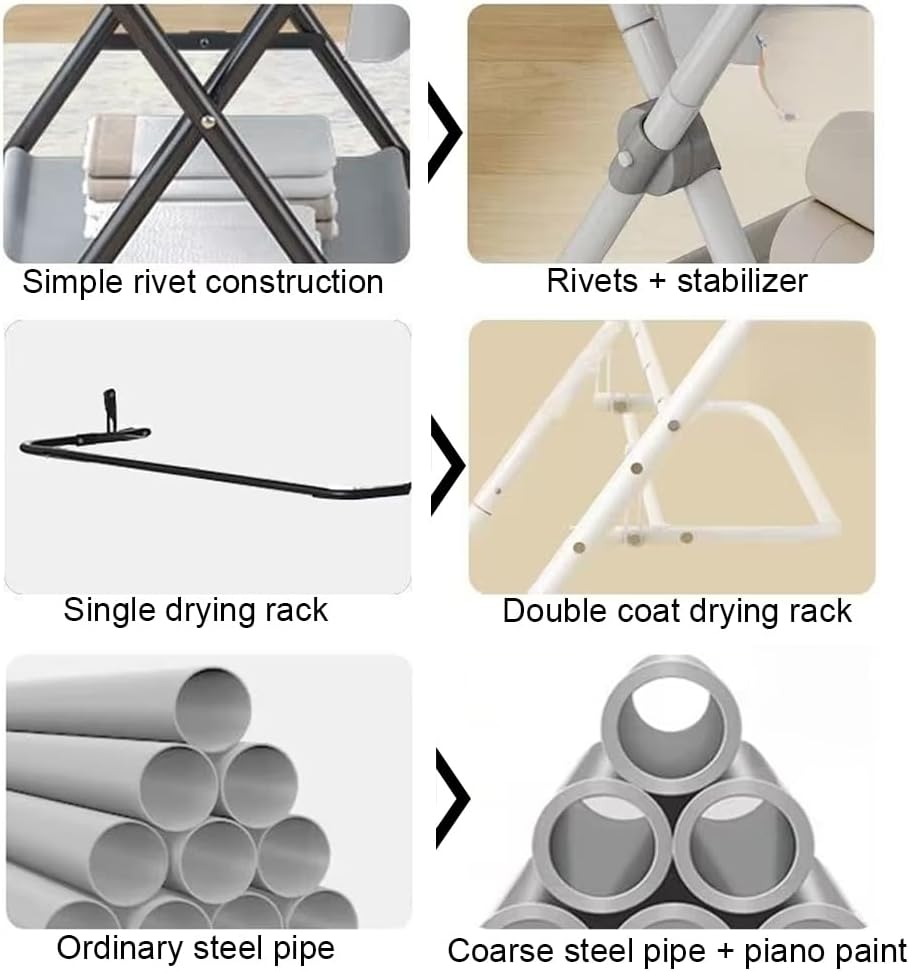 Simple rivet construction

Rivets + stabilizer

Single drying rack

Double coat drying rack

Ordinary steel pipe

Coarse steel pipe + piano paint