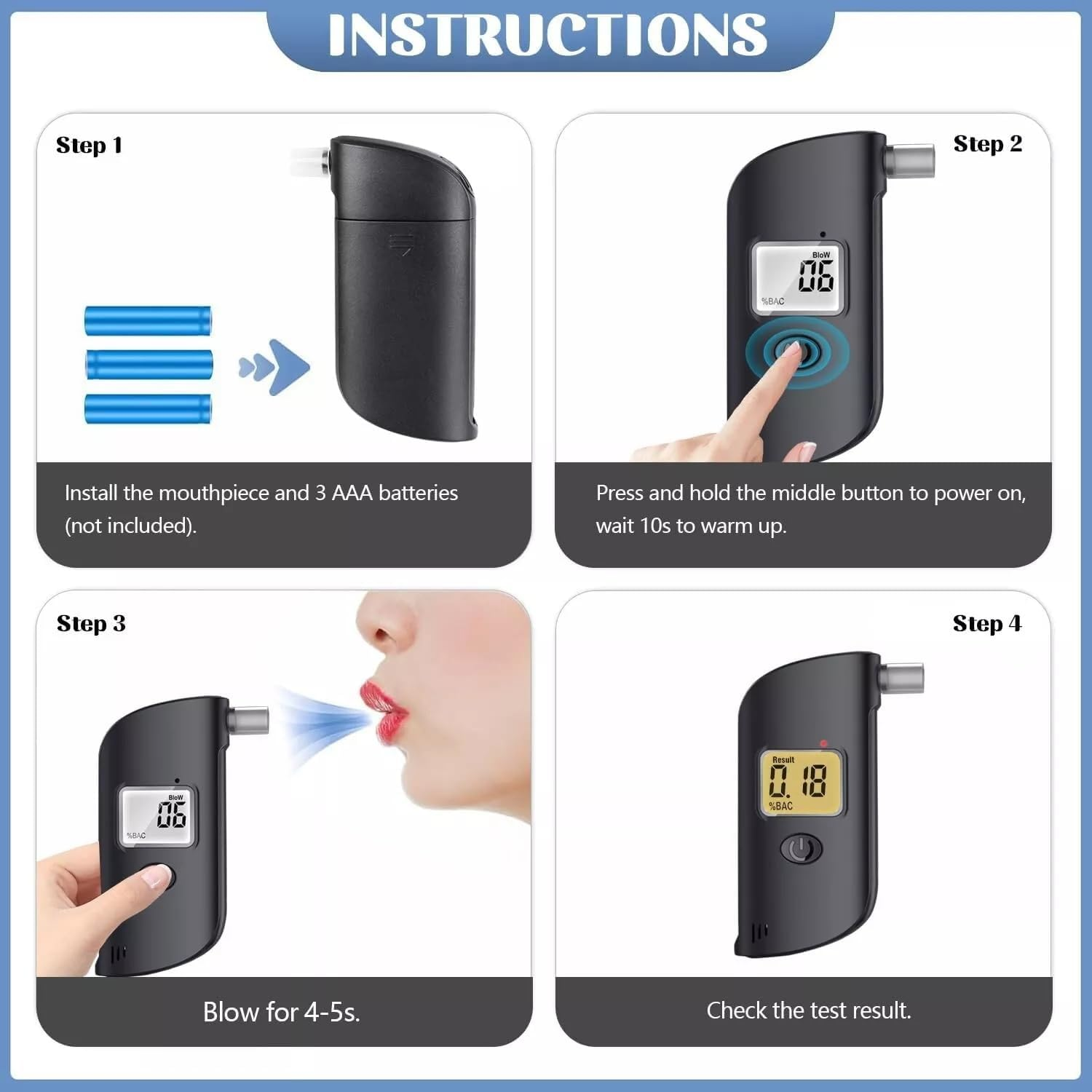 INSTRUCTIONS

Step 1

Install the mouthpiece and 3 AAA batteries (not included).

Step 2

BloW
06
%BAC

Press and hold the middle button to power on, wait 10s to warm up.

Step 3

BloW
06
%BAC

Blow for 4-5s.

Step 4

Result
0.18
%BAC

Check the test result.