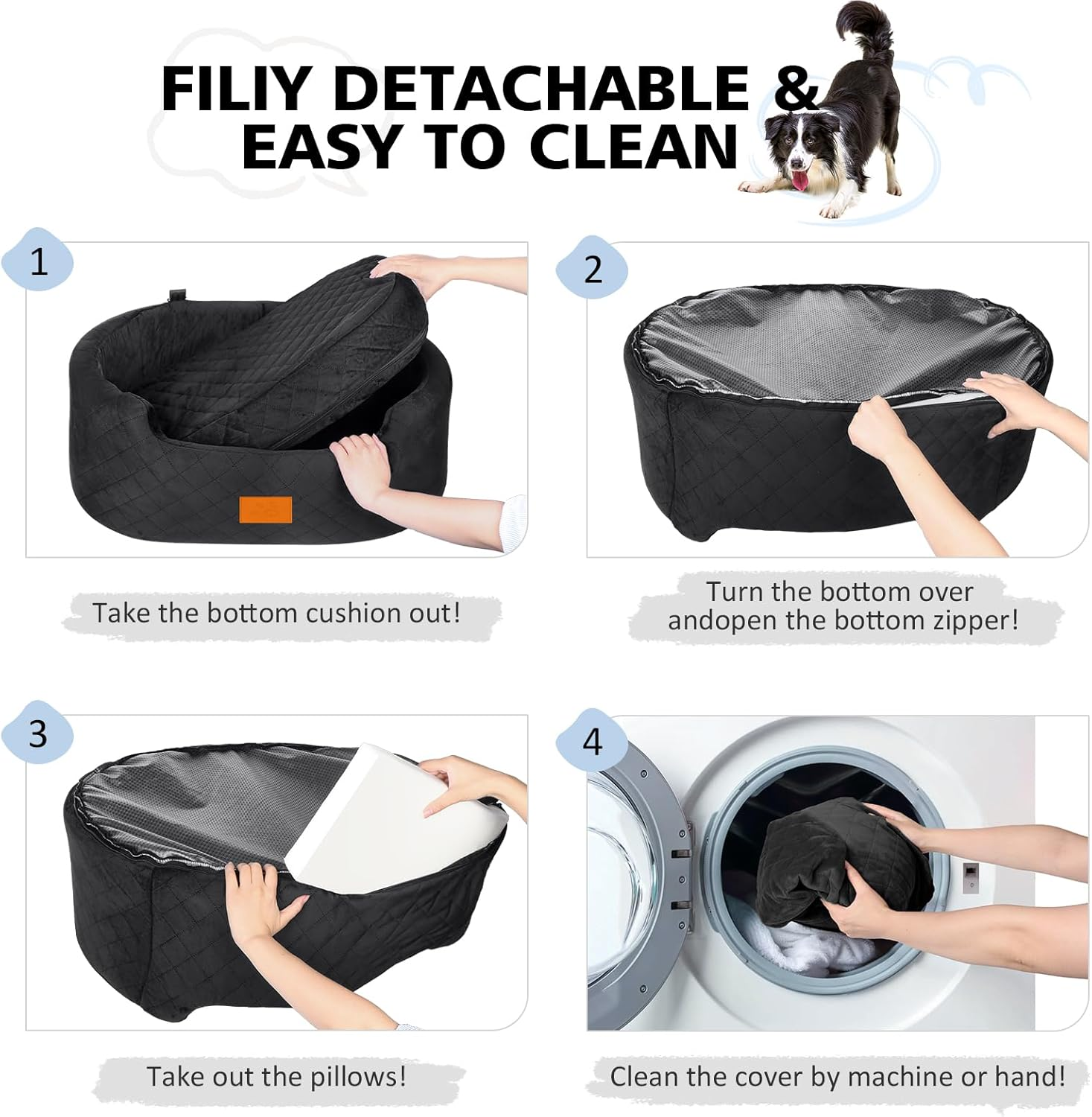 FILIY DETACHABLE & EASY TO CLEAN

1

Take the bottom cushion out!

2

Turn the bottom over andopen the bottom zipper!

3

Take out the pillows!

4

Clean the cover by machine or hand!