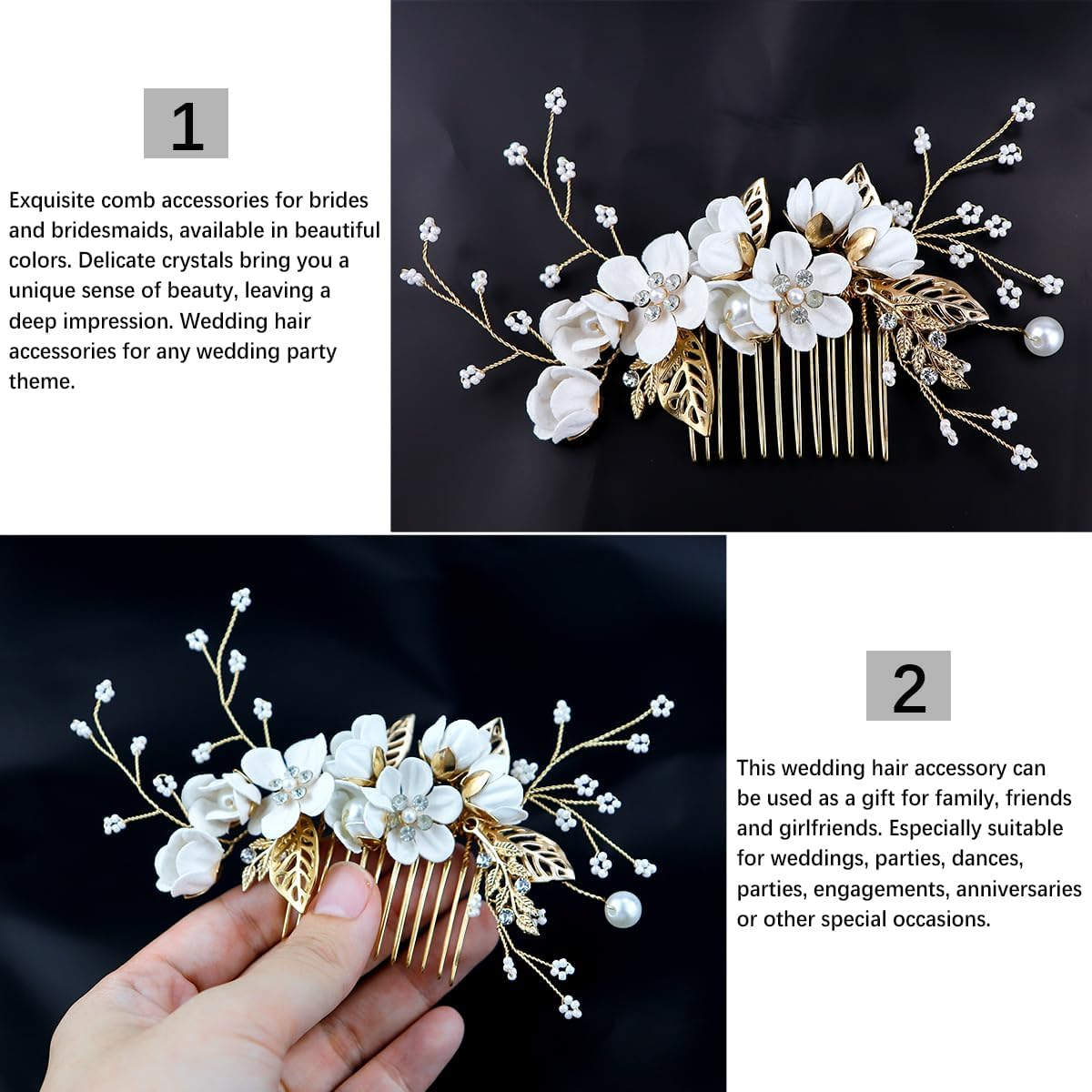 1

Exquisite comb accessories for brides and bridesmaids, available in beautiful colors. Delicate crystals bring you a unique sense of beauty, leaving a deep impression. Wedding hair accessories for any wedding party theme.

2

This wedding hair accessory can be used as a gift for family, friends and girlfriends. Especially suitable for weddings, parties, dances, parties, engagements, anniversaries or other special occasions.