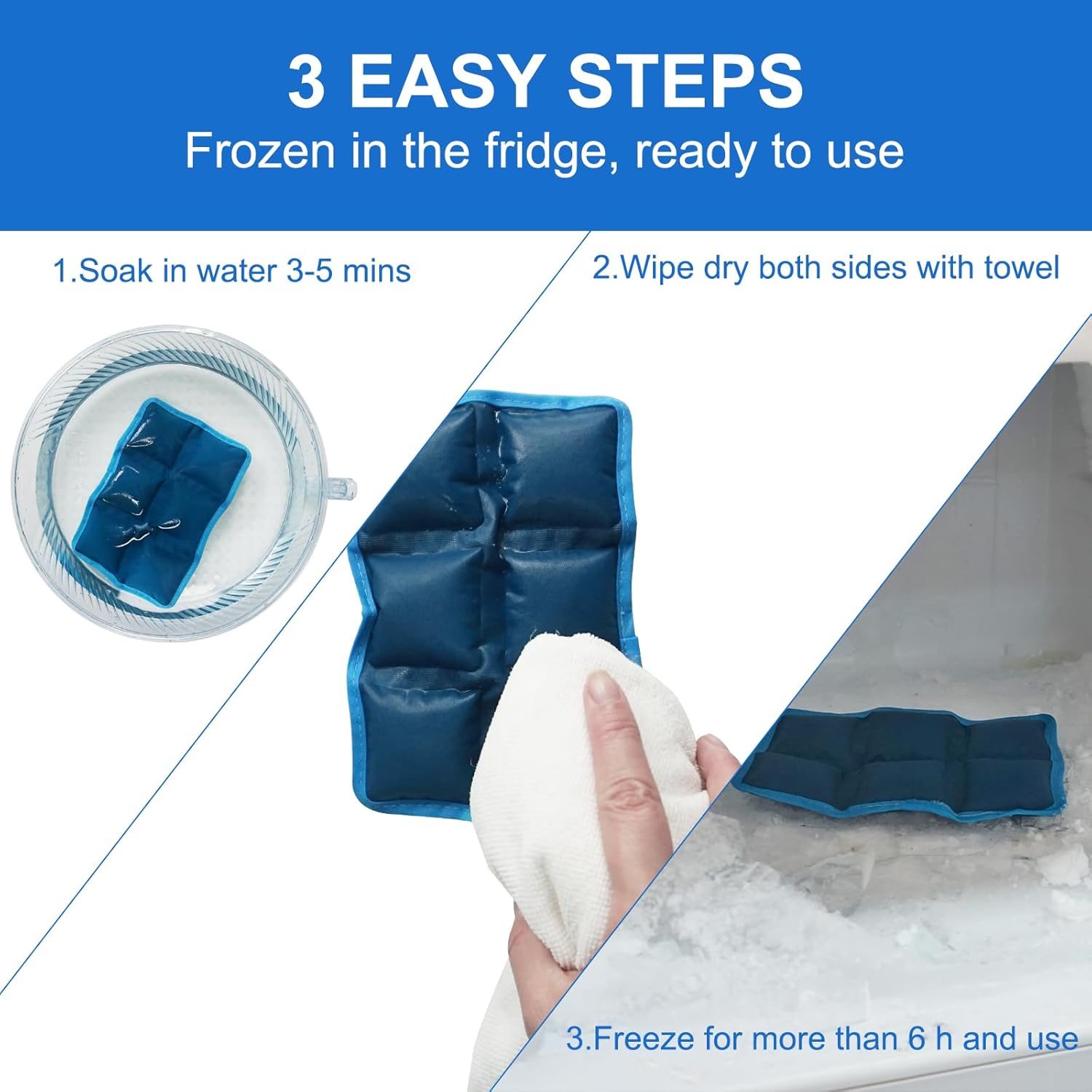 3 EASY STEPS
Frozen in the fridge, ready to use

1.Soak in water 3-5 mins

2.Wipe dry both sides with towel

3.Freeze for more than 6 h and use