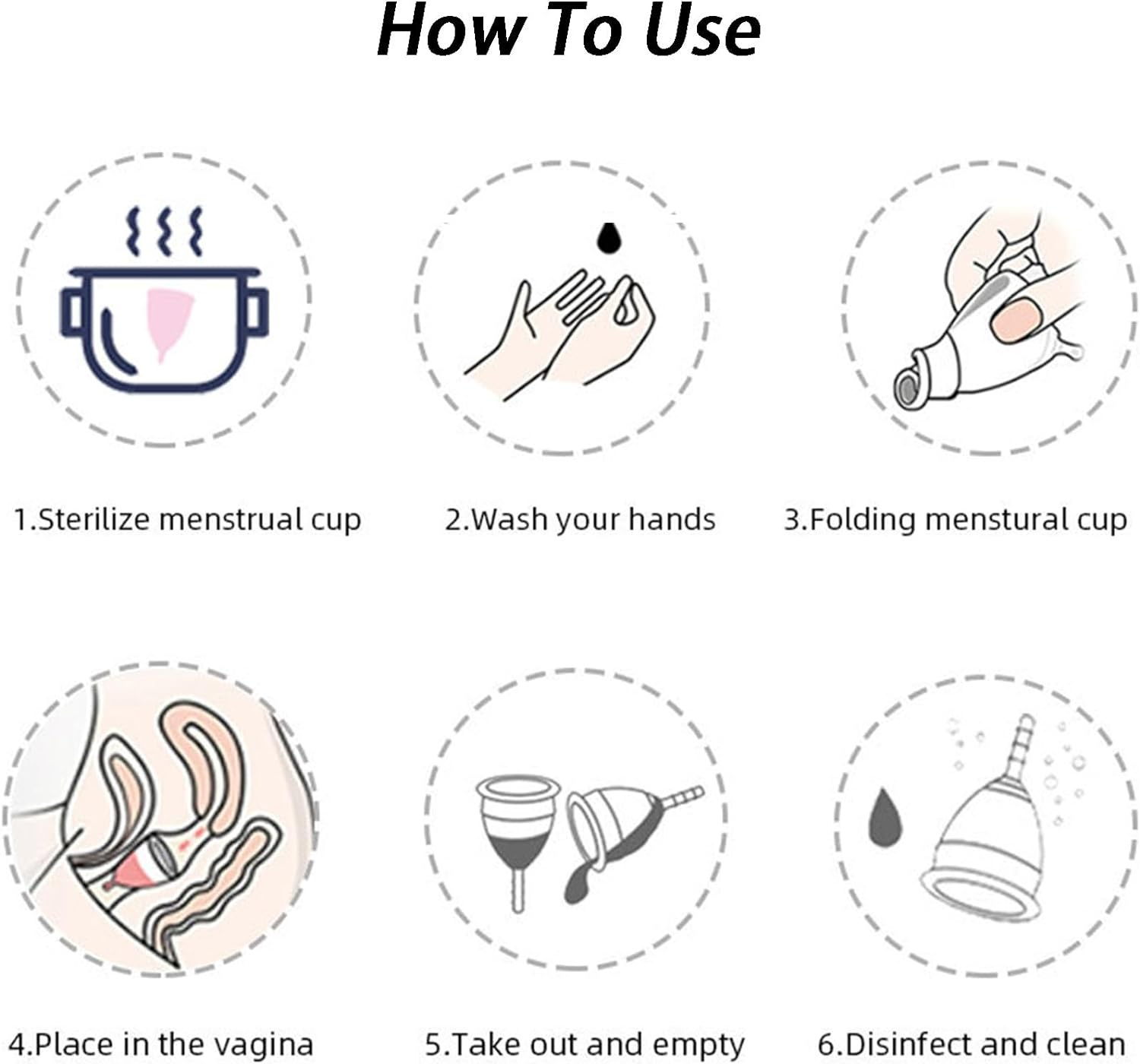 How To Use

1.Sterilize menstrual cup

2.Wash your hands

3.Folding menstural cup

4.Place in the vagina

5.Take out and empty

6.Disinfect and clean