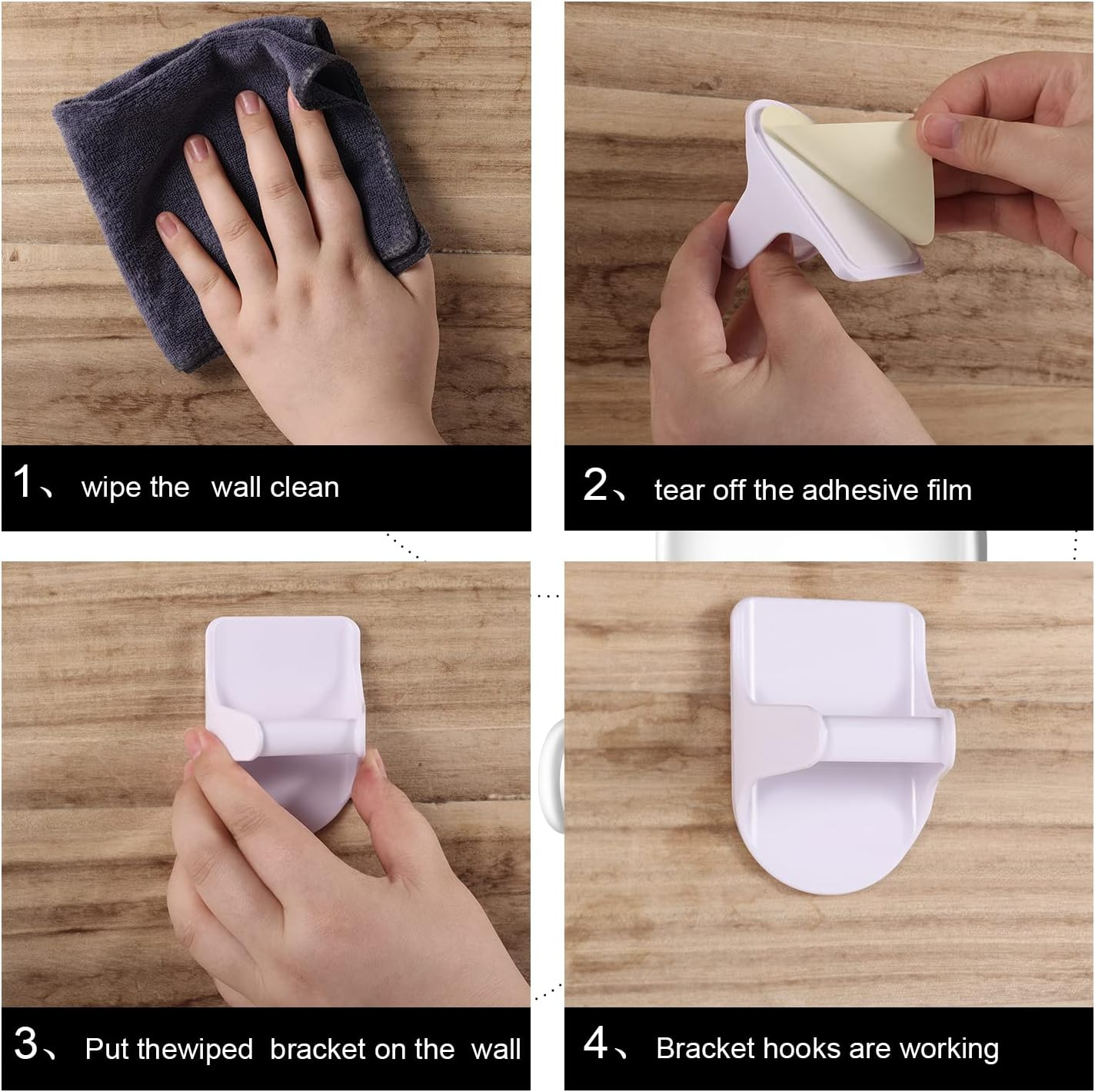 1、 wipe the wall clean

2、 tear off the adhesive film

3、 Put thewiped bracket on the wall

4、 Bracket hooks are working