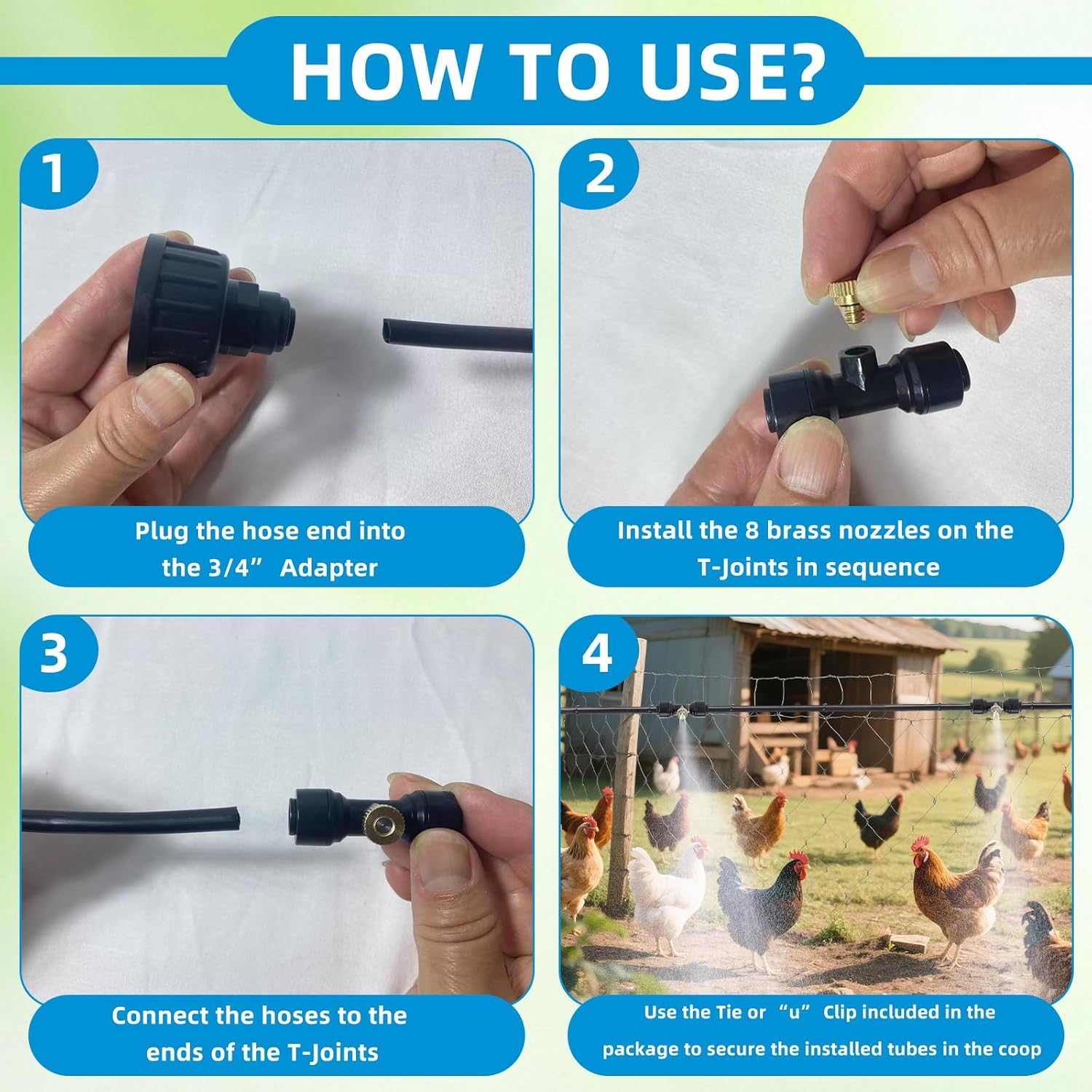 HOW TO USE?

1

Plug the hose end into the 3/4” Adapter

2

Install the 8 brass nozzles on the T-Joints in sequence

3

Connect the hoses to the ends of the T-Joints

4

Use the Tie or “u” Clip included in the package to secure the installed tubes in the coop