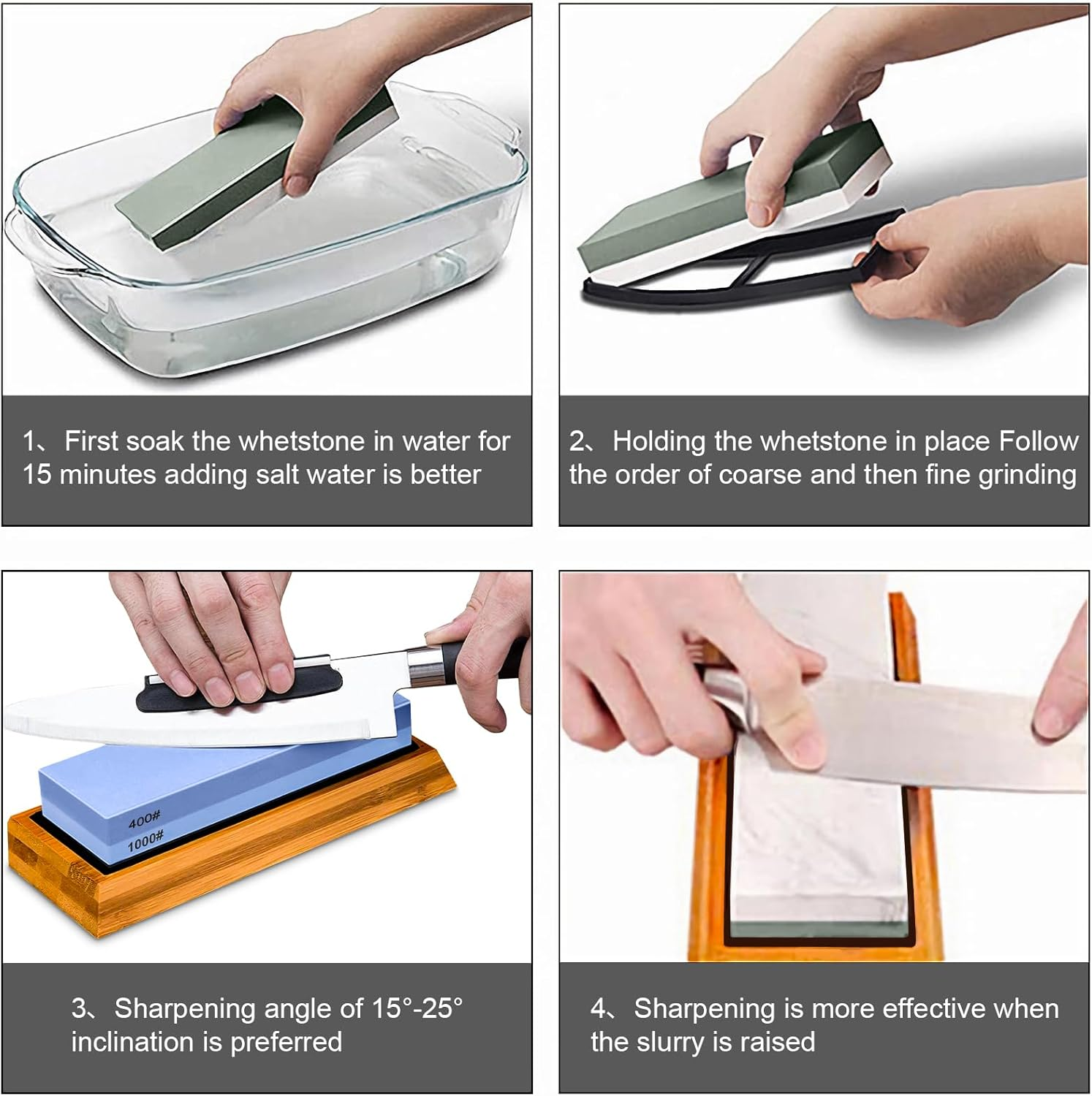 1、First soak the whetstone in water for 15 minutes adding salt water is better

2、Holding the whetstone in place Follow the order of coarse and then fine grinding

400#
1000#

3、Sharpening angle of 15°-25° inclination is preferred

4、Sharpening is more effective when the slurry is raised