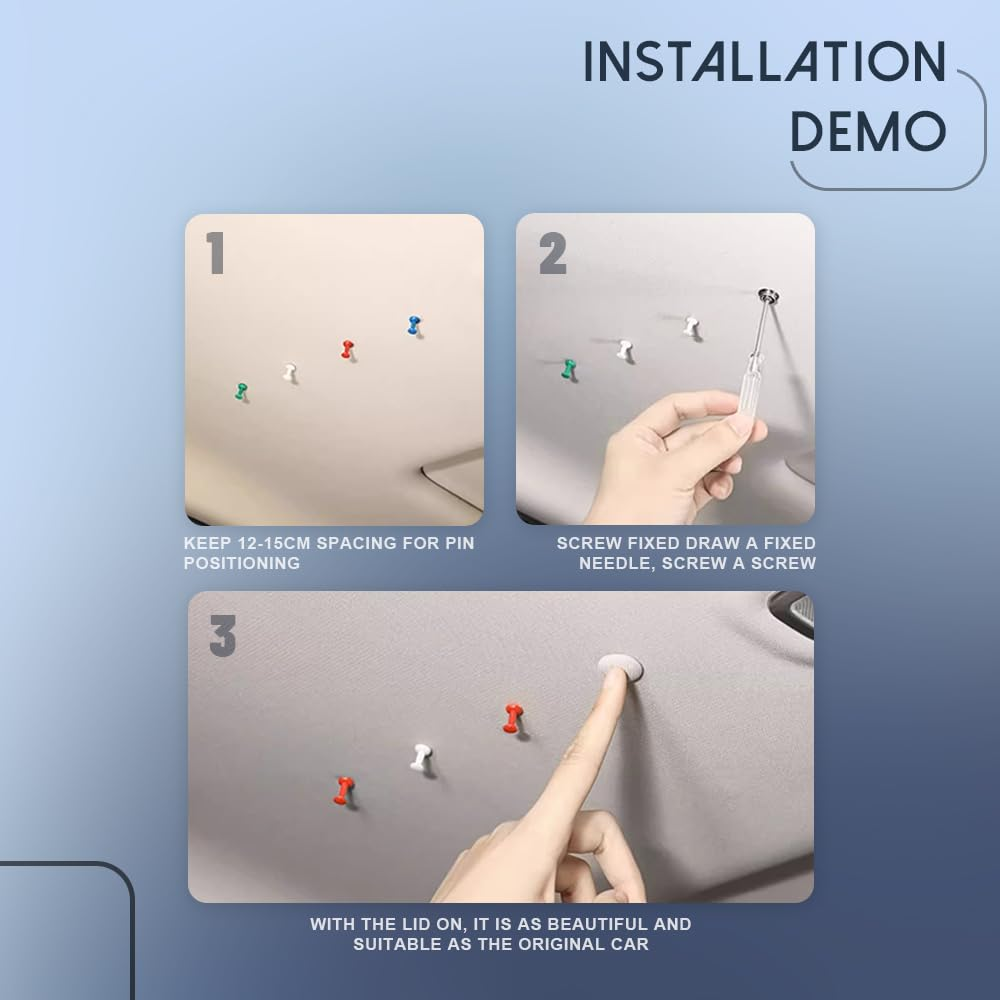 INSTALLATION DEMO

1

KEEP 12-15CM SPACING FOR PIN POSITIONING

2

SCREW FIXED DRAW A FIXED NEEDLE, SCREW A SCREW

3

WITH THE LID ON, IT IS AS BEAUTIFUL AND SUITABLE AS THE ORIGINAL CAR