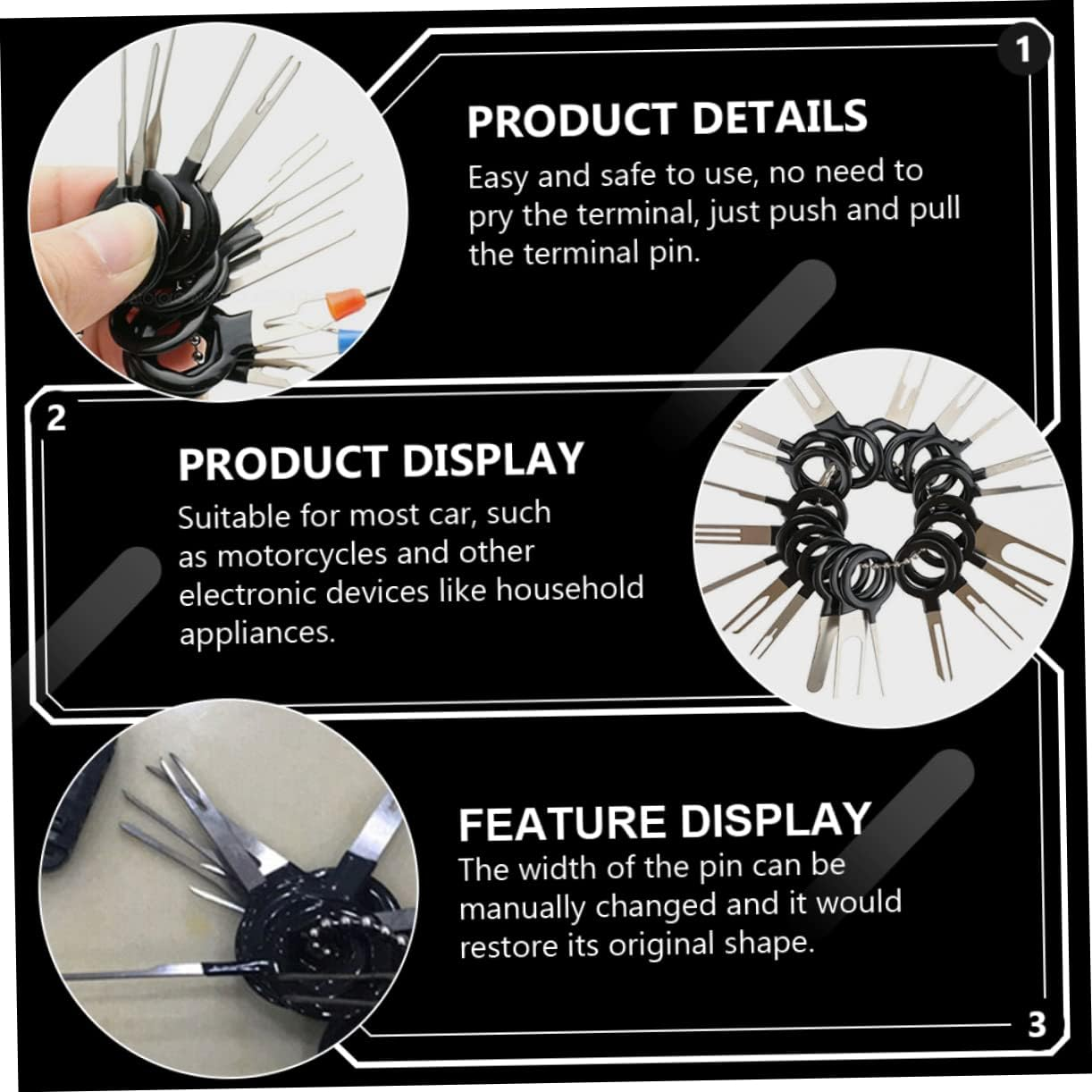 1

PRODUCT DETAILS

Easy and safe to use, no need to pry the terminal, just push and pull the terminal pin.

2

PRODUCT DISPLAY

Suitable for most car, such as motorcycles and other electronic devices like household appliances.

FEATURE DISPLAY

The width of the pin can be manually changed and it would restore its original shape.

3