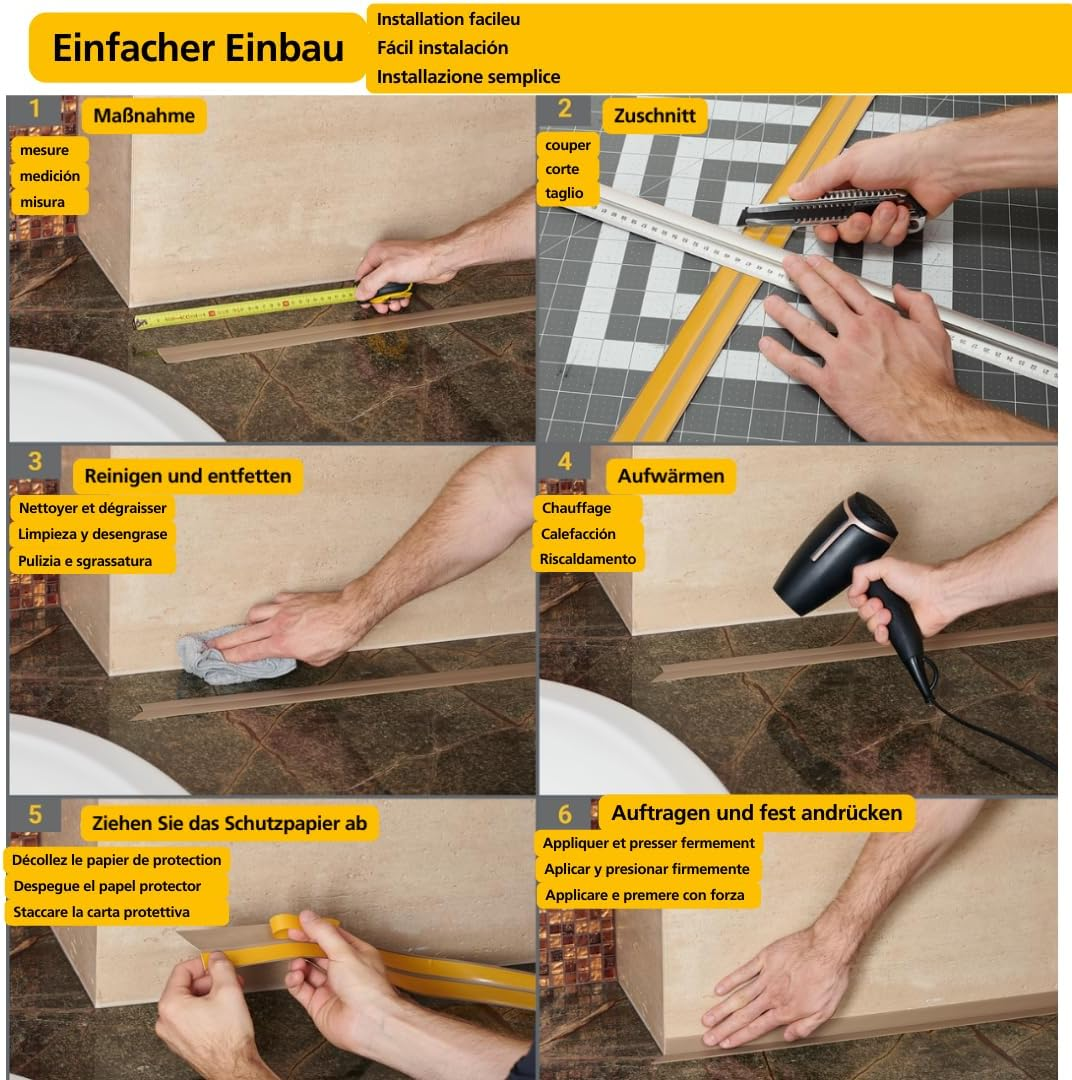 Einfacher Einbau

Installation facileu
Fácil instalación
Installazione semplice

1
Maßnahme
mesure
medición
misura

2
Zuschnitt
couper
corte
taglio

3
Reinigen und entfetten
Nettoyer et dégraisser
Limpieza y desengrase
Pulizia e sgrassatura

4
Aufwärmen
Chauffage
Calefacción
Riscaldamento

5
Ziehen Sie das Schutzpapier ab
Décollez le papier de protection
Despegue el papel protector
Staccare la carta protettiva

6
Auftragen und fest andrücken
Appliquer et presser fermement
Aplicar y presionar firmemente
Applicare e premere con forza