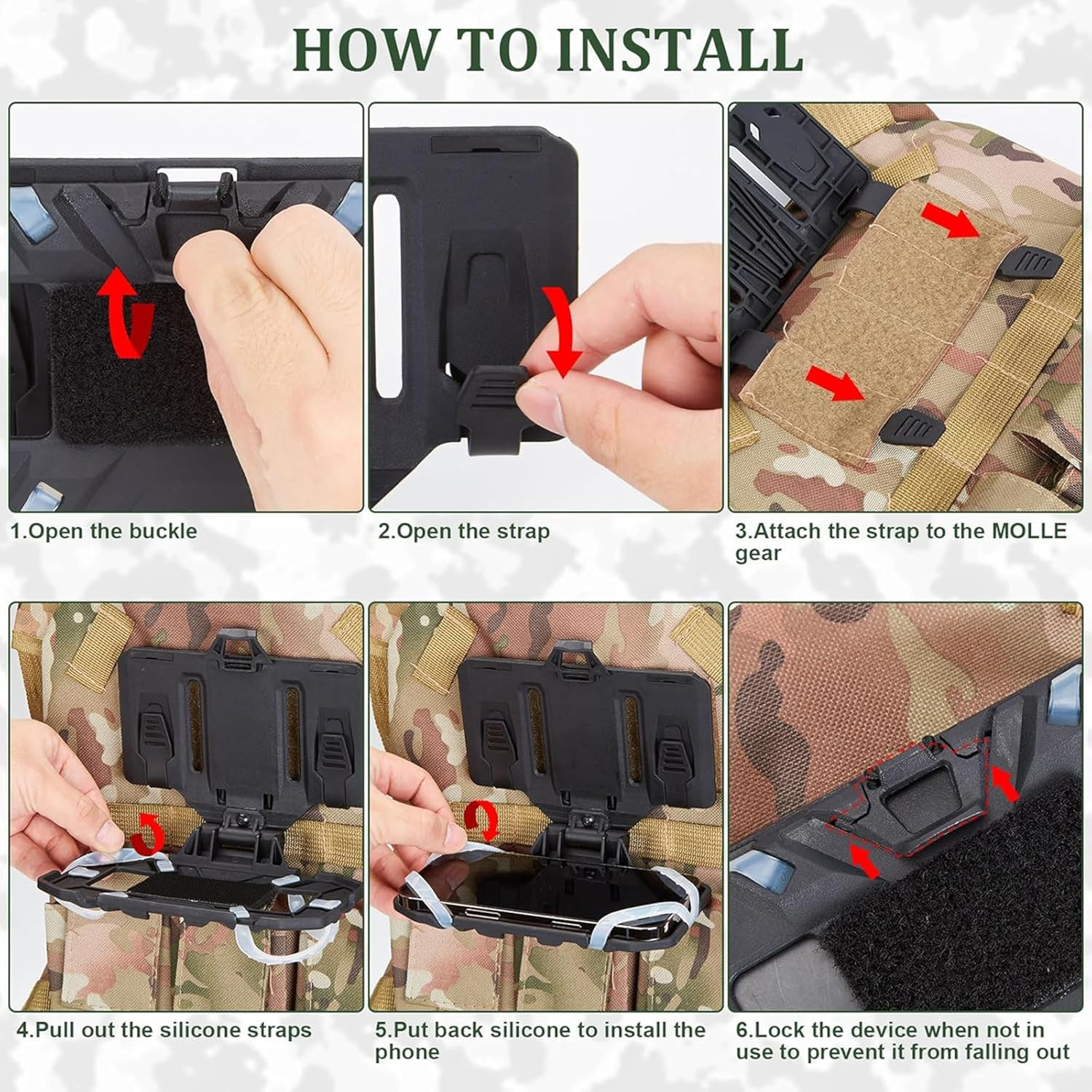 HOW TO INSTALL

1.Open the buckle

2.Open the strap

3.Attach the strap to the MOLLE gear

4.Pull out the silicone straps

5.Put back silicone to install the phone

6.Lock the device when not in use to prevent it from falling out