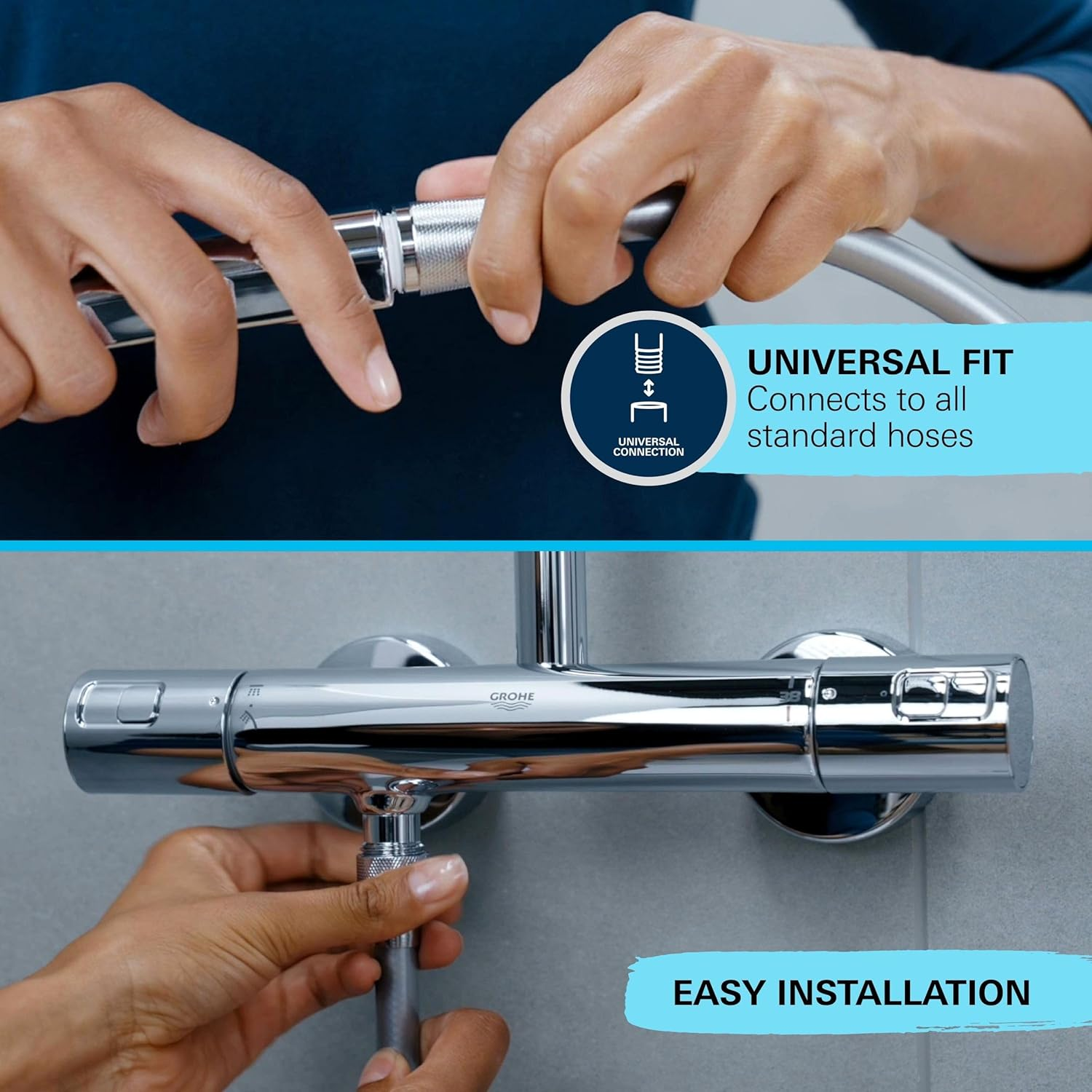 UNIVERSAL CONNECTION

UNIVERSAL FIT
Connects to all standard hoses

GROHE

38

EASY INSTALLATION